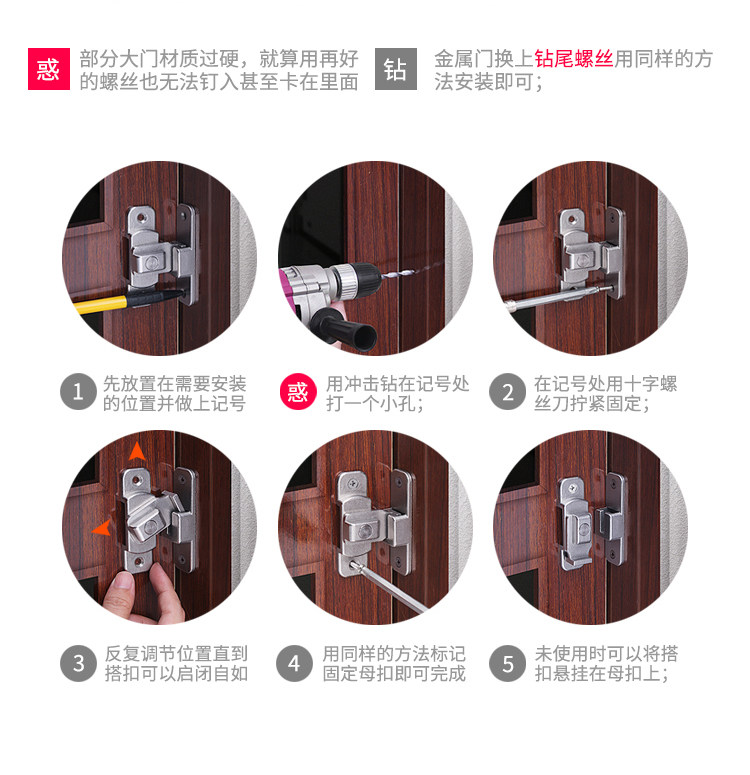 惑 部分大门材质过硬，就算用再好的螺丝也无法钉入甚至卡在里面

钻 金属门换上钻尾螺丝用同样的方法安装即可；

1 先放置在需要安装的位置并做上记号

惑 用冲击钻在记号处打一个小孔；

2 在记号处用十字螺丝刀拧紧固定；

3 反复调节位置直到搭扣可以启闭自如

4 用同样的方法标记固定母扣即可完成

5 未使用时可以将搭扣悬挂在母扣上；