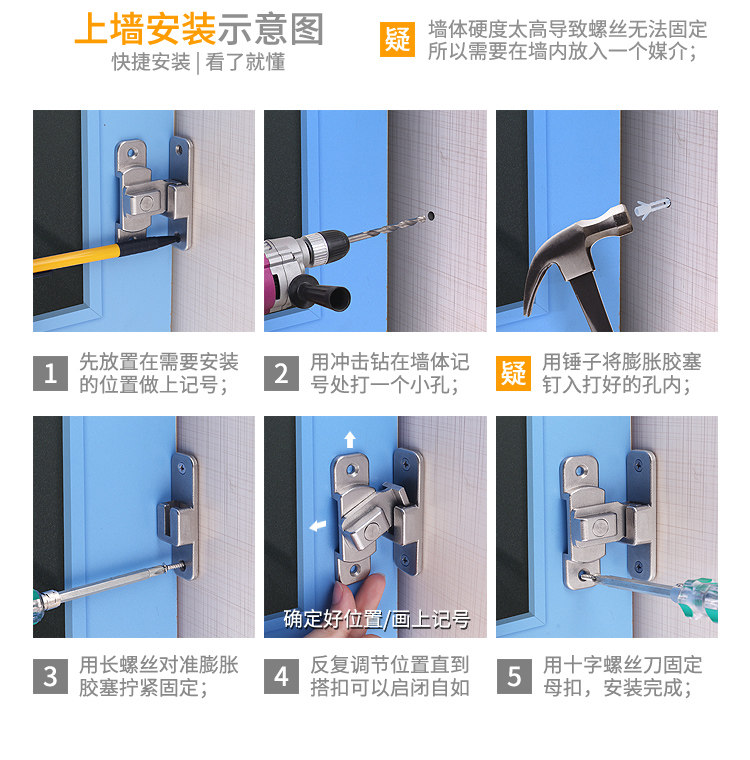 上墙安装示意图
快捷安装 | 看了就懂

疑 墙体硬度太高导致螺丝无法固定所以需要在墙内放入一个媒介；

1 先放置在需要安装的位置做上记号；

2 用冲击钻在墙体记号处打一个小孔；

疑 用锤子将膨胀胶塞钉入打好的孔内；

确定好位置/画上记号

3 用长螺丝对准膨胀胶塞拧紧固定；

4 反复调节位置直到搭扣可以启闭自如

5 用十字螺丝刀固定母扣，安装完成；