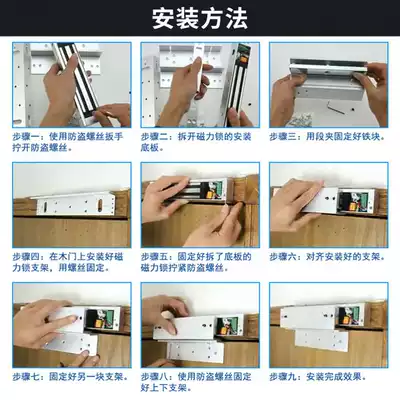 安装方法

步骤一：使用防盗螺丝扳手拧开防盗螺丝。

步骤二：拆开磁力锁的安装底板。

步骤三：用段夹固定好铁块。

步骤四：在木门上安装好磁力锁支架，用螺丝固定。

步骤五：固定好拆了底板的磁力锁拧紧防盗螺丝。

步骤六：对齐安装好的支架。

步骤七：固定好另一块支架。

步骤八：使用防盗螺丝固定好上下支架。

步骤九：安装完成效果。