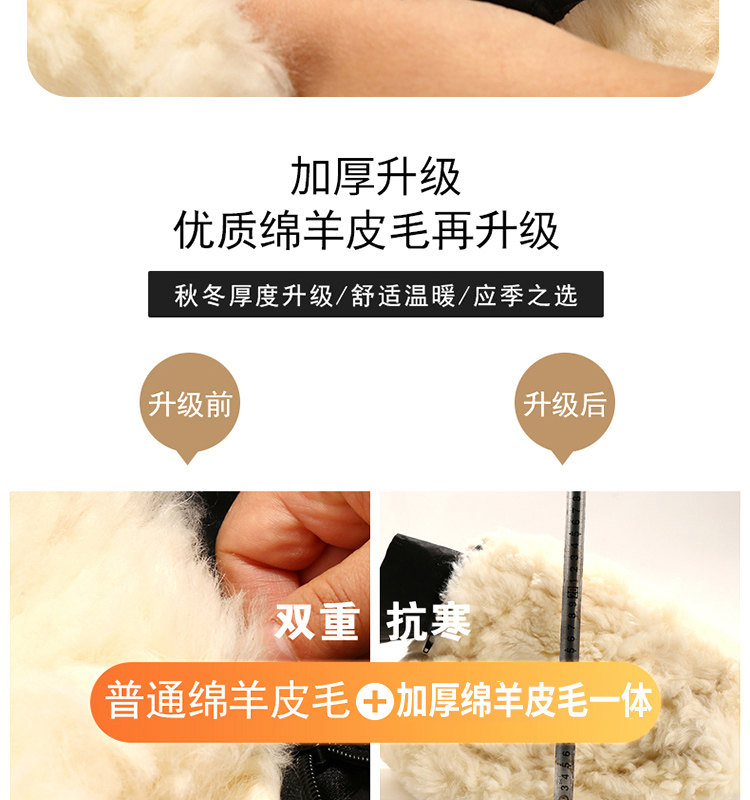 加厚升级
优质绵羊皮毛再升级

秋冬厚度升级/舒适温暖/应季之选

升级前

升级后

双重 抗寒

普通绵羊皮毛 + 加厚绵羊皮毛一体