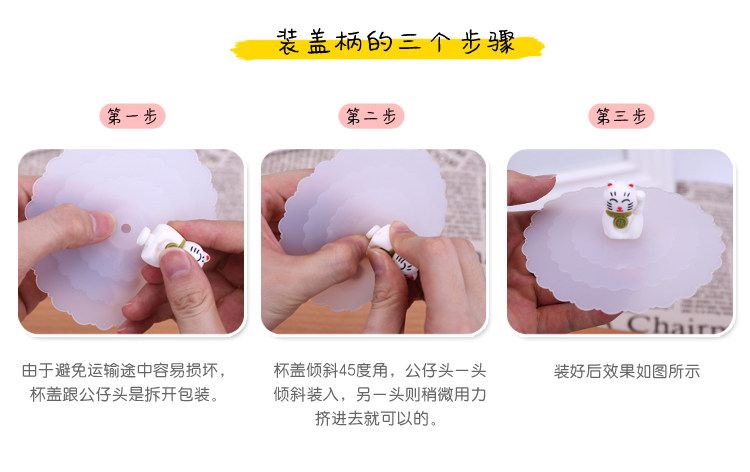 装盖柄的三个步骤

第一步

由于避免运输途中容易损坏，杯盖跟公仔头是拆开包装。

第二步

杯盖倾斜45度角，公仔头一头倾斜装入，另一头则稍微用力挤进去就可以的。

第三步

Chairm

装好后效果如图所示