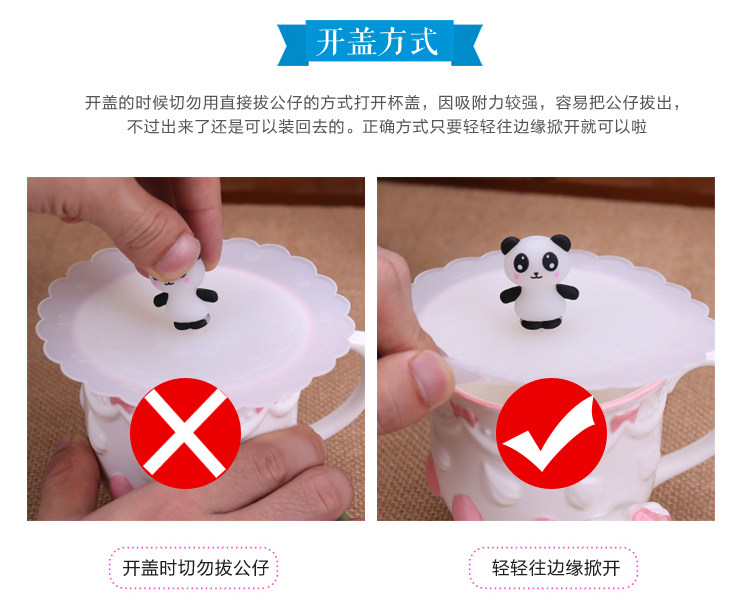 开盖方式

开盖的时候切勿用直接拔公仔的方式打开杯盖，因吸附力较强，容易把公仔拔出，不过出来了还是可以装回去的。正确方式只要轻轻往边缘掀开就可以啦

开盖时切勿拔公仔

轻轻往边缘掀开