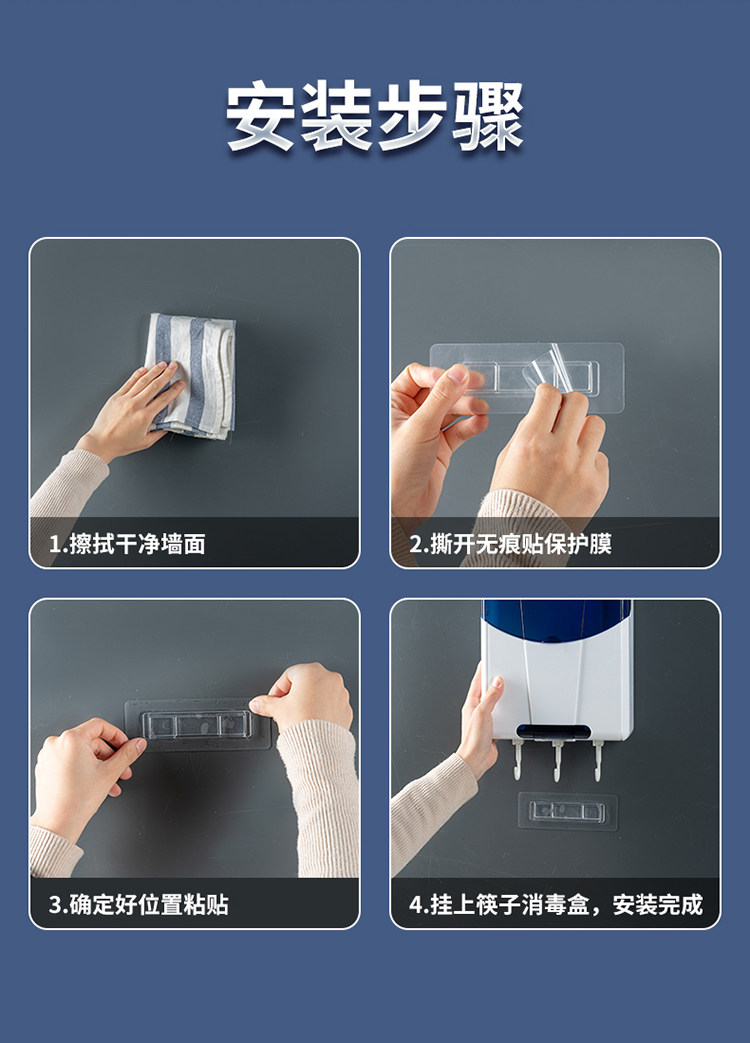 安装步骤

1.擦拭干净墙面

2.撕开无痕贴保护膜

3.确定好位置粘贴

4.挂上筷子消毒盒，安装完成