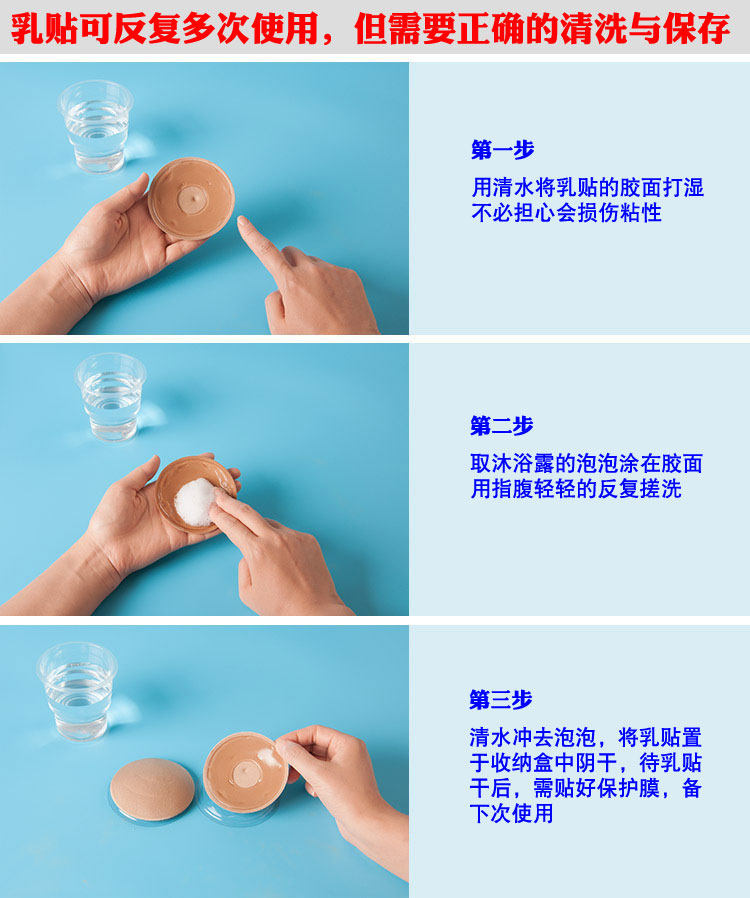 乳贴可反复多次使用，但需要正确的清洗与保存

第一步

用清水将乳贴的胶面打湿
不必担心会损伤粘性

第二步

取沐浴露的泡泡涂在胶面
用指腹轻轻的反复搓洗

第三步

清水冲去泡泡，将乳贴置于收纳盒中阴干，待乳贴干后，需贴好保护膜，备下次使用