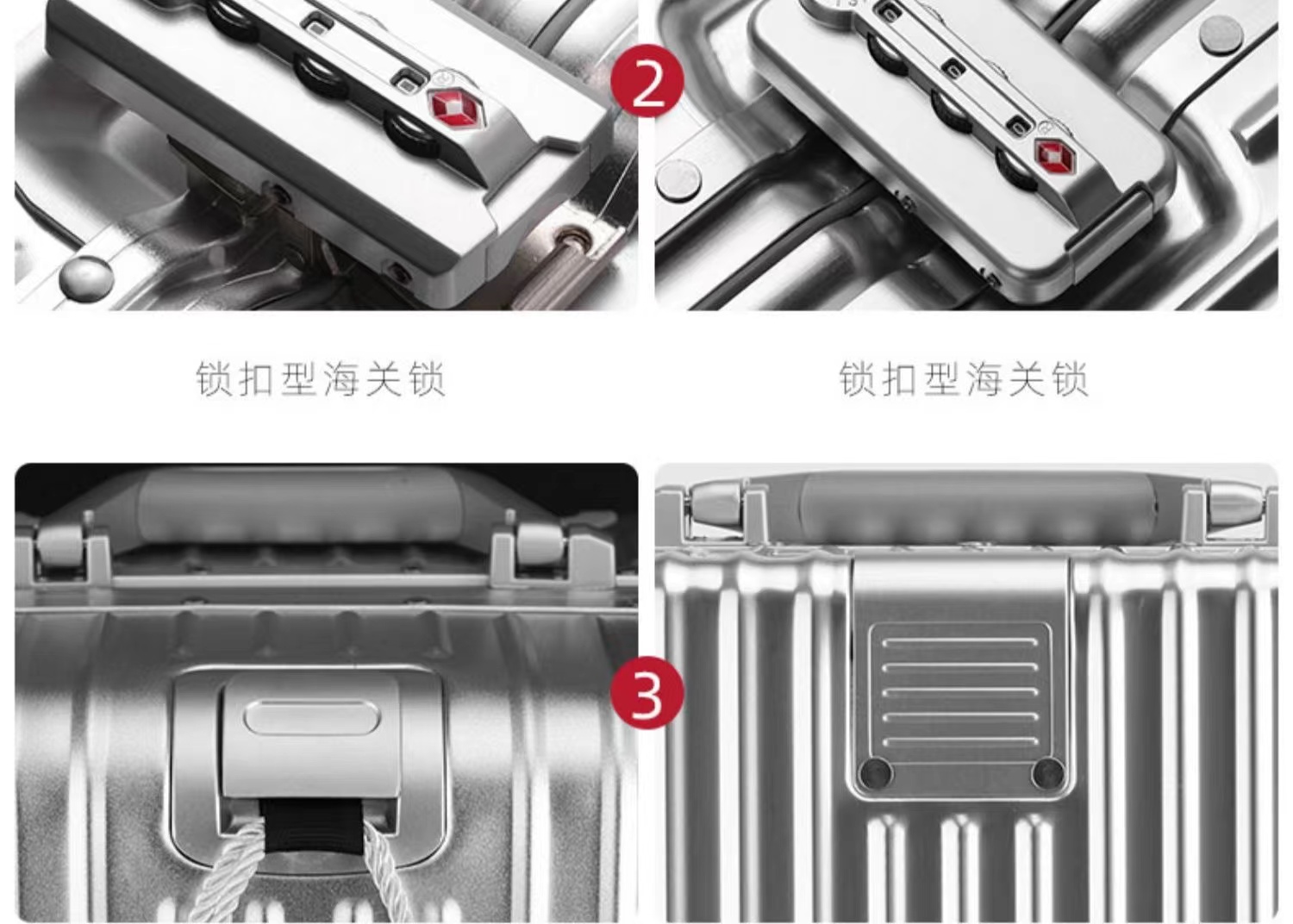 2

锁扣型海关锁

锁扣型海关锁

3