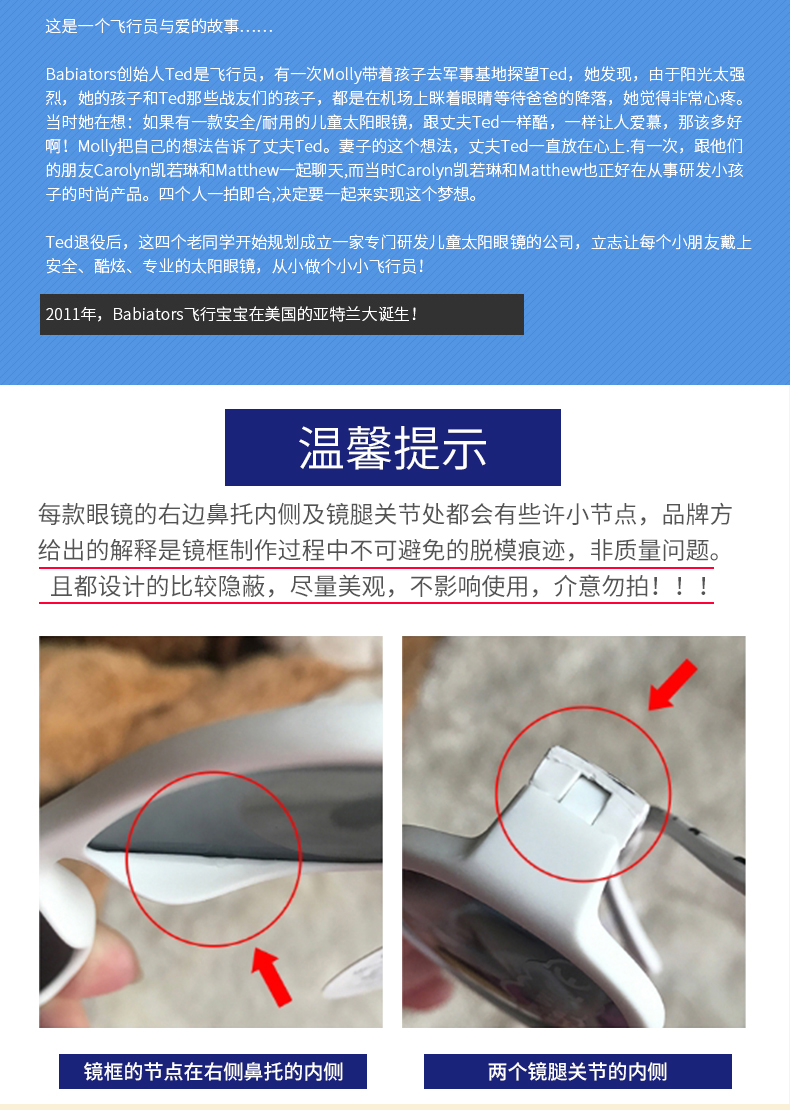 这是一个飞行员与爱的故事……

Babiators创始人Ted是飞行员，有一次Molly带着孩子去军事基地探望Ted，她发现，由于阳光太强烈，她的孩子和Ted那些战友们的孩子，都是在机场上眯着眼睛等待爸爸的降落，她觉得非常心疼。当时她在想：如果有一款安全/耐用的儿童太阳眼镜，跟丈夫Ted一样酷，一样让人爱慕，那该多好啊！Molly把自己的想法告诉了丈夫Ted。妻子的这个想法，丈夫Ted一直放在心上.有一次，跟他们的朋友Carolyn凯若琳和Matthew一起聊天,而当时Carolyn凯若琳和Matthew也正好在从事研发小孩子的时尚产品。四个人一拍即合,决定要一起来实现这个梦想。

Ted退役后，这四个老同学开始规划成立一家专门研发儿童太阳眼镜的公司，立志让每个小朋友戴上安全、酷炫、专业的太阳眼镜，从小做个小小飞行员！

2011年，Babiators飞行宝宝在美国的亚特兰大诞生！

温馨提示

每款眼镜的右边鼻托内侧及镜腿关节处都会有些许小节点，品牌方给出的解释是镜框制作过程中不可避免的脱模痕迹，非质量问题。且都设计的比较隐蔽，尽量美观，不影响使用，介意勿拍！！！

镜框的节点在右侧鼻托的内侧

两个镜腿关节的内侧