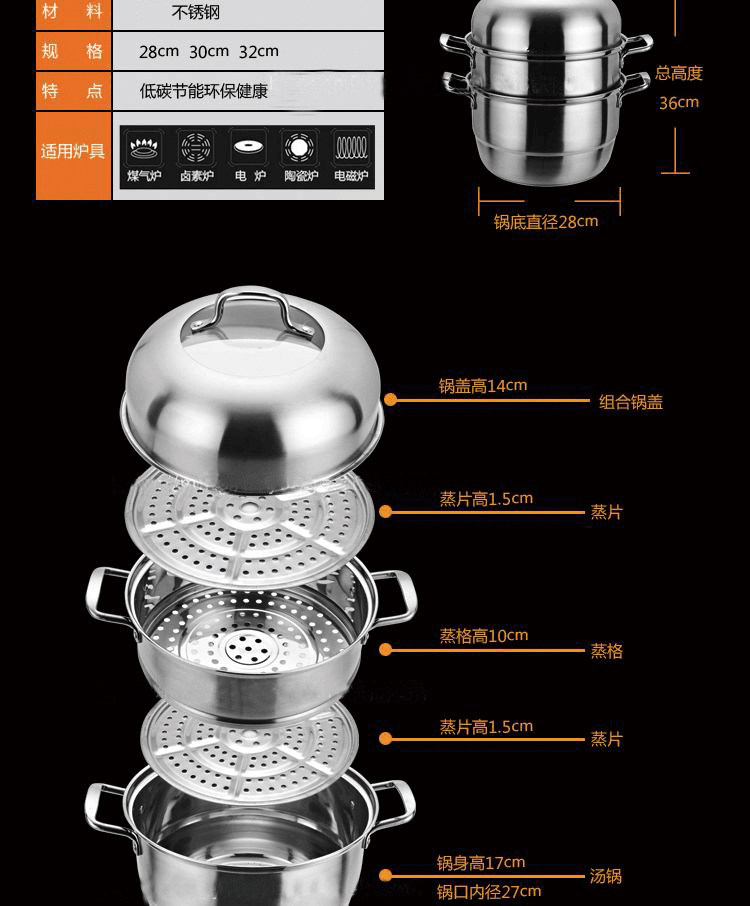 | 材 料 | 不锈钢 |
|---|---|
| 规 格 | 28cm 30cm 32cm |
| 特 点 | 低碳节能环保健康 |
| 适用炉具 | 煤气炉 卤素炉 电 炉 陶瓷炉 电磁炉 |

总高度 36cm

锅底直径28cm

锅盖高14cm 组合锅盖

蒸片高1.5cm 蒸片

蒸格高10cm 蒸格

蒸片高1.5cm 蒸片

锅身高17cm 锅口内径27cm 汤锅