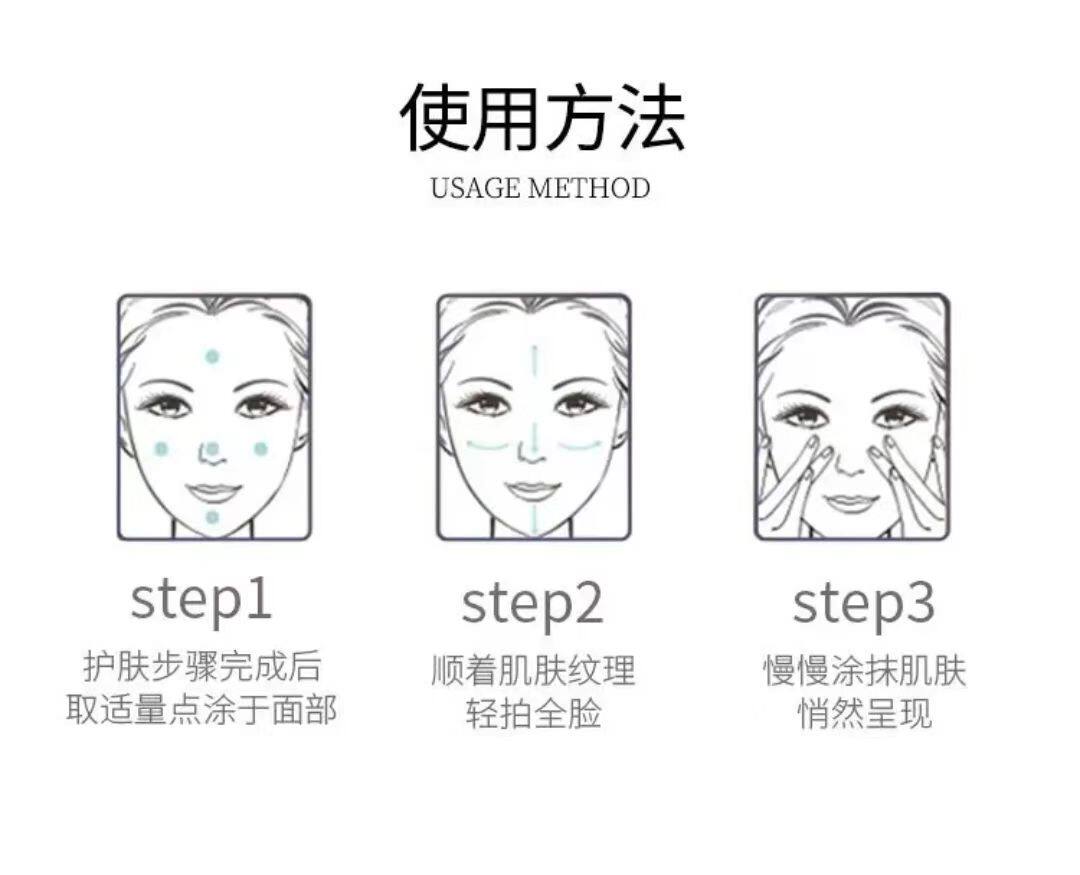 使用方法
USAGE METHOD

step1
护肤步骤完成后
取适量点涂于面部

step2
顺着肌肤纹理
轻拍全脸

step3
慢慢涂抹肌肤
悄然呈现