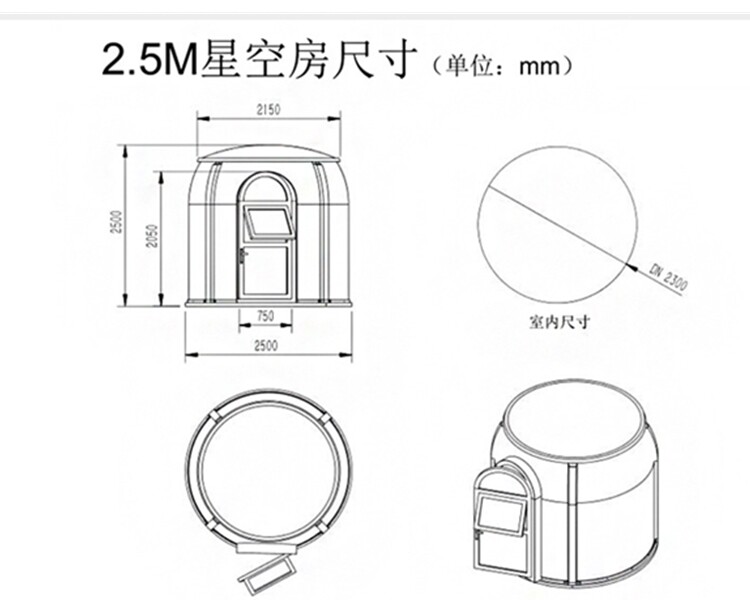 2.5M星空房尺寸（单位：mm）

2150

2500

2050

750

2500

DN 2300

室内尺寸