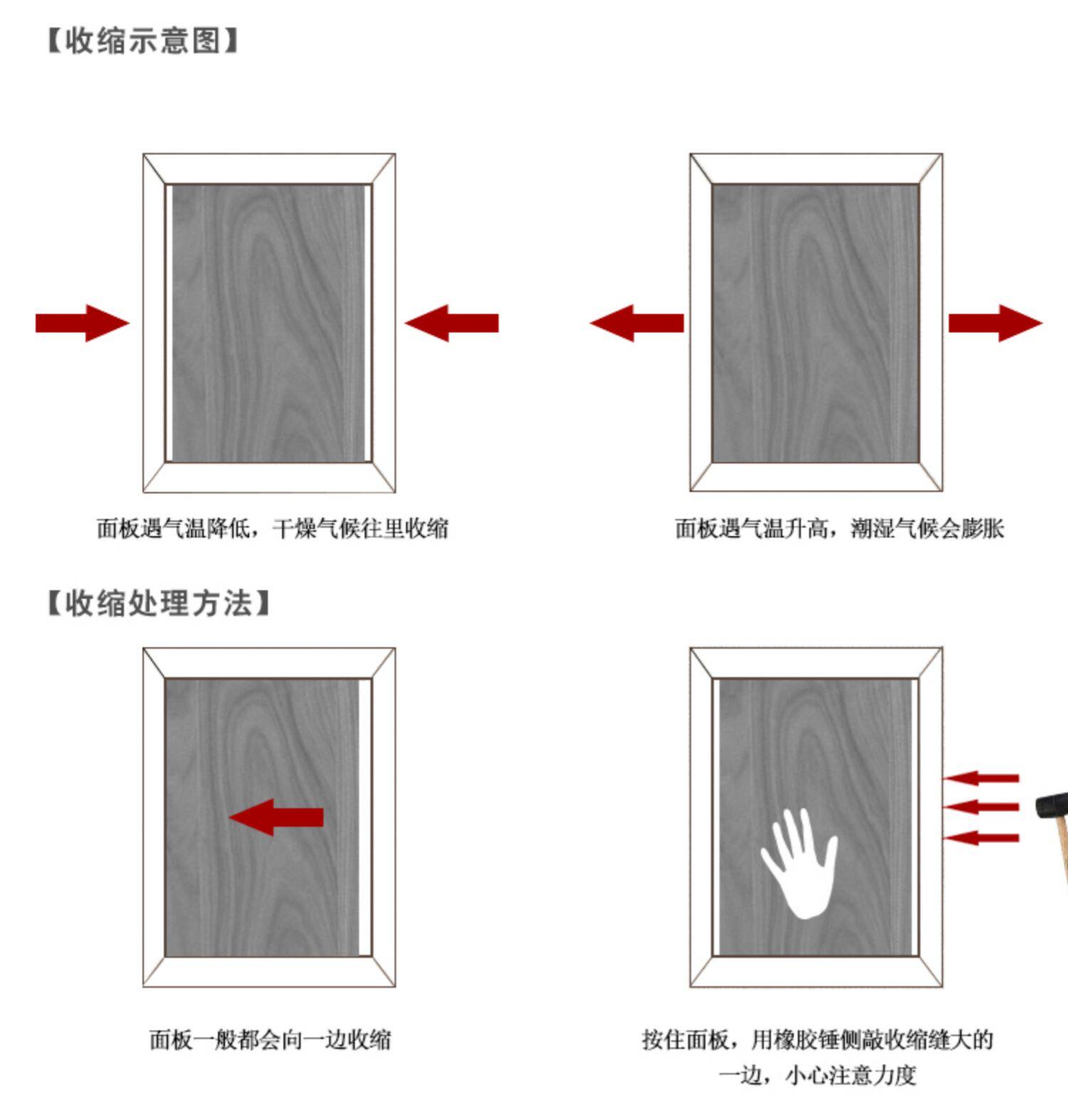 【收缩示意图】

面板遇气温降低，干燥气候往里收缩

面板遇气温升高，潮湿气候会膨胀

【收缩处理方法】

面板一般都会向一边收缩

按住面板，用橡胶锤侧敲收缩缝大的一边，小心注意力度