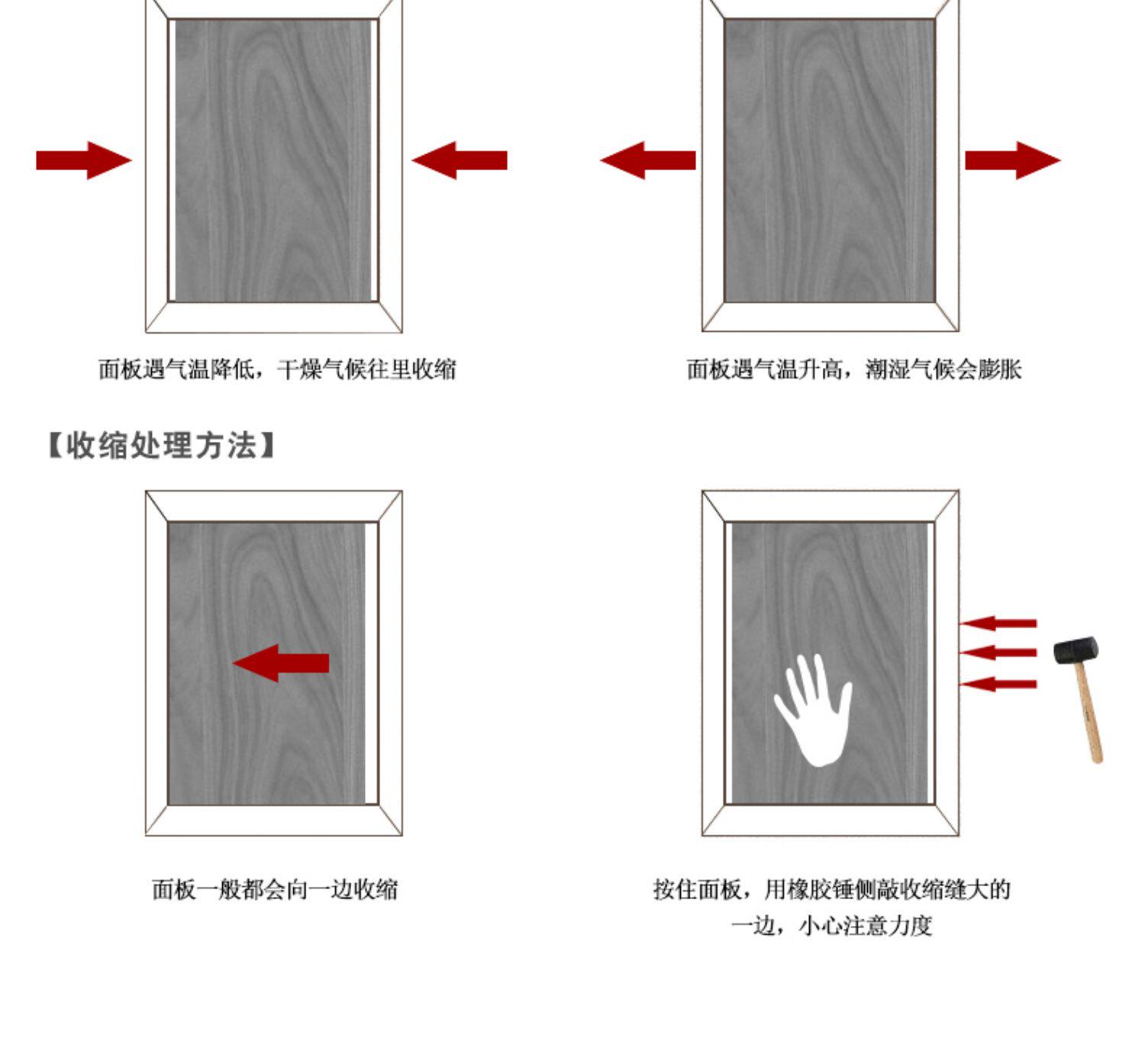 面板遇气温降低，干燥气候往里收缩

面板遇气温升高，潮湿气候会膨胀

【收缩处理方法】

面板一般都会向一边收缩

按住面板，用橡胶锤侧敲收缩缝大的一边，小心注意力度