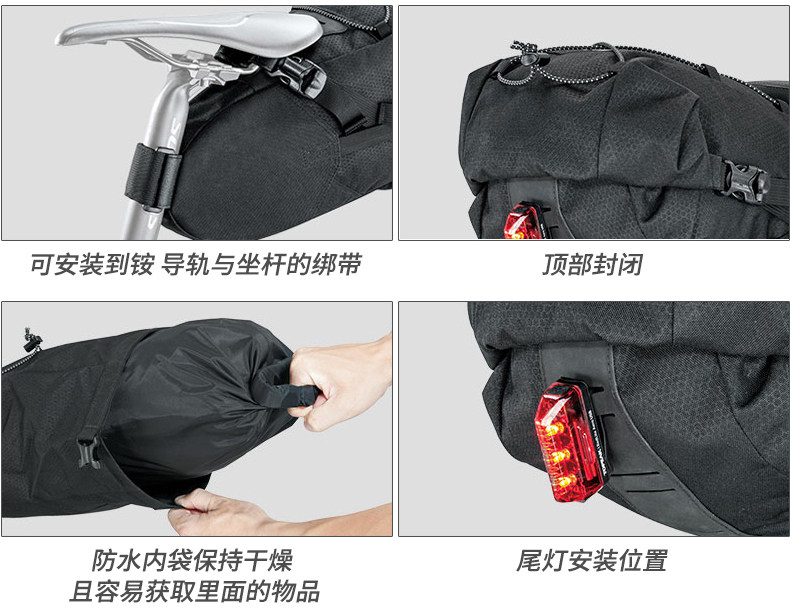 可安装到铵 导轨与坐杆的绑带

顶部封闭

防水内袋保持干燥
且容易获取里面的物品

尾灯安装位置