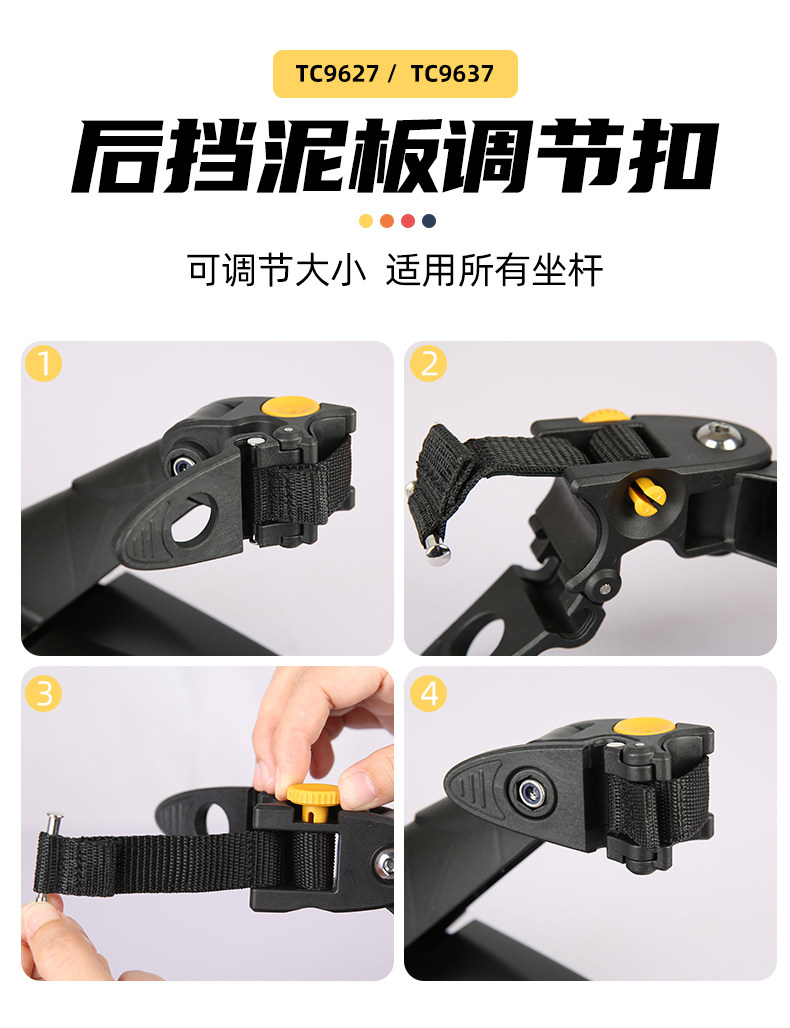 TC9627 / TC9637

后挡泥板调节扣

可调节大小 适用所有坐杆

1

2

3

4