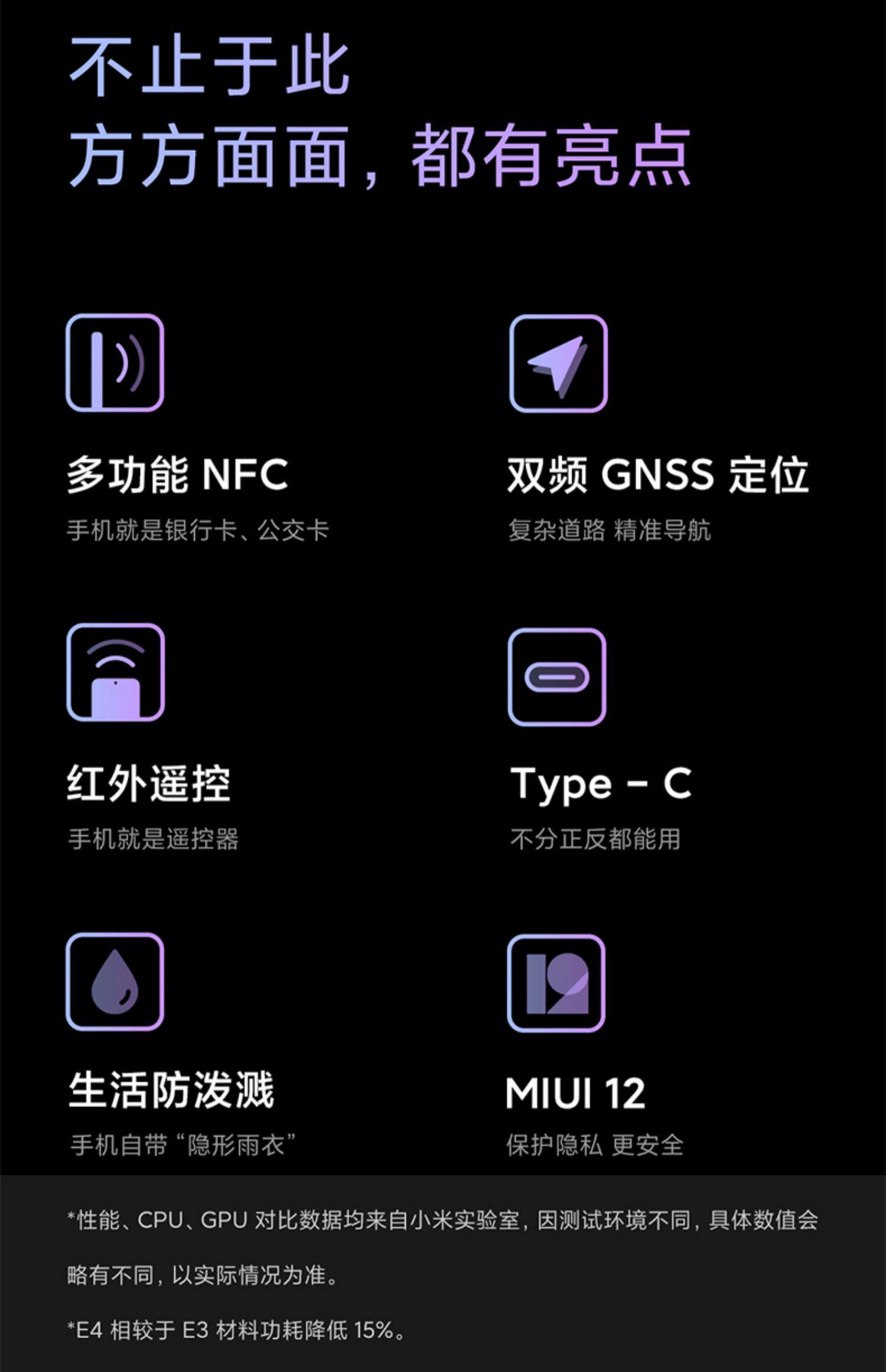 不止于此
方方面面，都有亮点

多功能NFC
手机就是银行卡、公交卡

双频GNSS定位
复杂道路 精准导航

红外遥控
手机就是遥控器

Type - C
不分正反都能用

生活防泼溅
手机自带“隐形雨衣”

MIUI 12
保护隐私 更安全

*性能、CPU、GPU对比数据均来自小米实验室，因测试环境不同，具体数值会略有不同，以实际情况为准。

*E4相较于E3材料功耗降低15%。