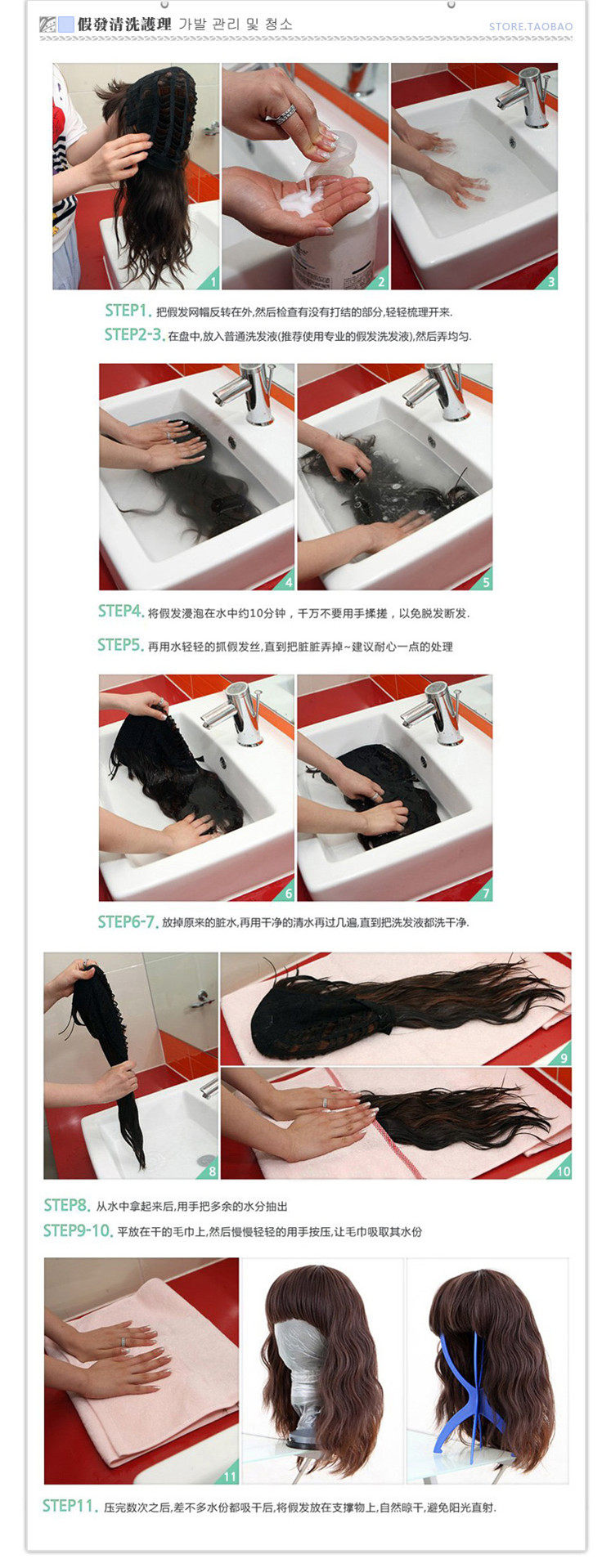 假發清洗護理 가발 관리 및 청소

STORE.TAOBAO

1

2

3

STEP1. 把假发网帽反转在外,然后检查有没有打结的部分,轻轻梳理开来.

STEP2-3. 在盘中,放入普通洗发液(推荐使用专业的假发洗发液),然后弄均匀.

4

5

STEP4. 将假发浸泡在水中约10分钟，千万不要用手揉搓，以免脱发断发.

STEP5. 再用水轻轻的抓假发丝,直到把脏脏弄掉~建议耐心一点的处理

6

7

STEP6-7. 放掉原来的脏水,再用干净的清水再过几遍,直到把洗发液都洗干净.

8

9

10

STEP8. 从水中拿起来后,用手把多余的水分抽出

STEP9-10. 平放在干的毛巾上,然后慢慢轻轻的用手按压,让毛巾吸取其水份

11

STEP11. 压完数次之后,差不多水份都吸干后,将假发放在支撑物上,自然晾干,避免阳光直射.