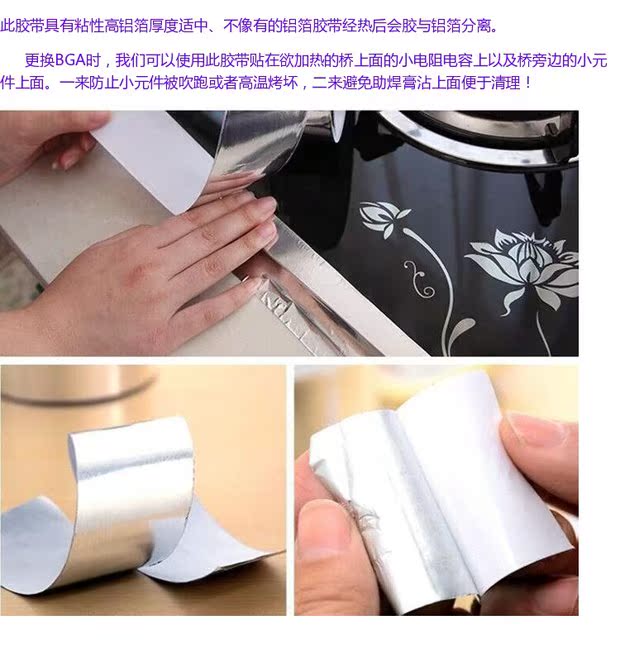 此胶带具有粘性高铝箔厚度适中、不像有的铝箔胶带经热后会胶与铝箔分离。

更换BGA时，我们可以使用此胶带贴在欲加热的桥上面的小电阻电容上以及桥旁边的小元件上面。一来防止小元件被吹跑或者高温烤坏，二来避免助焊膏沾上面便于清理！