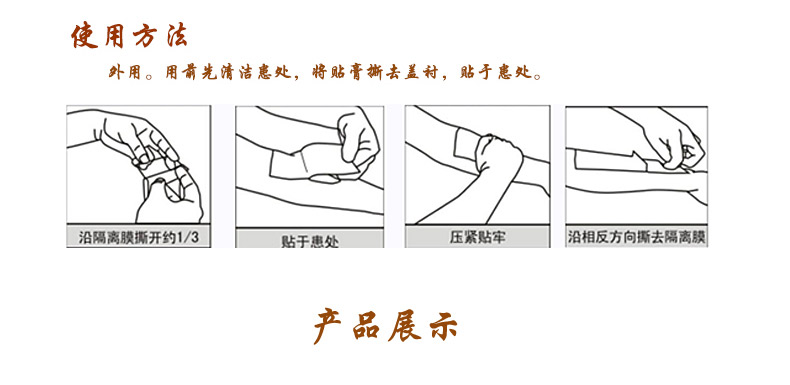 使用方法

外用。用前先清洁患处，将贴膏撕去盖衬，贴于患处。

沿隔离膜撕开约1/3

贴于患处

压紧贴牢

沿相反方向撕去隔离膜

产品展示