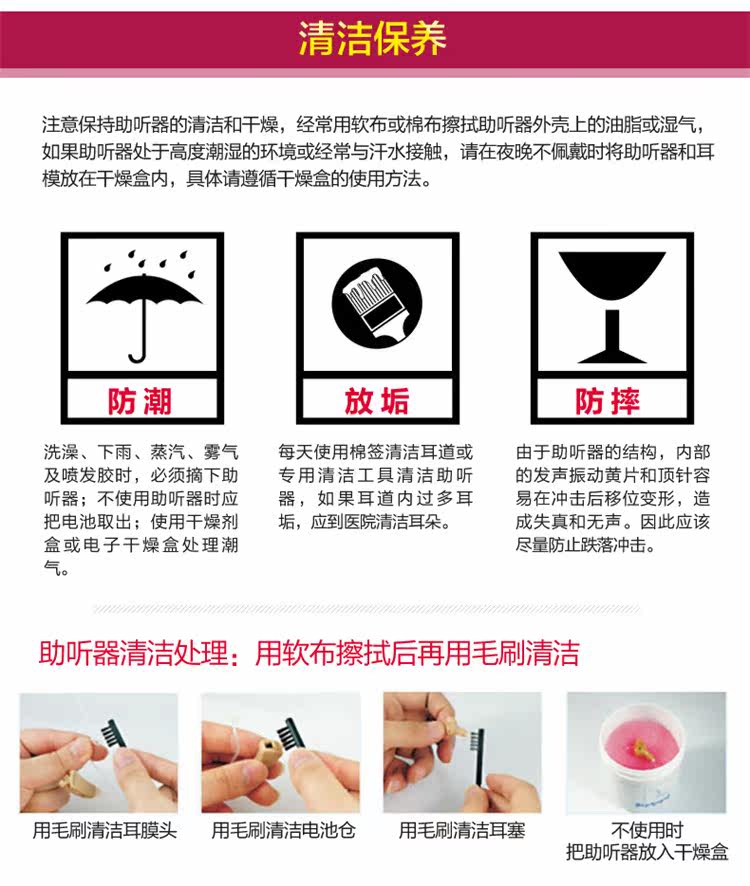 清洁保养

注意保持助听器的清洁和干燥，经常用软布或棉布擦拭助听器外壳上的油脂或湿气，如果助听器处于高度潮湿的环境或经常与汗水接触，请在夜晚不佩戴时将助听器和耳模放在干燥盒内，具体请遵循干燥盒的使用方法。

防潮

洗澡、下雨、蒸汽、雾气及喷发胶时，必须摘下助听器；不使用助听器时应把电池取出；使用干燥剂盒或电子干燥盒处理潮气。

放垢

每天使用棉签清洁耳道或专用清洁工具清洁助听器，如果耳道内过多耳垢，应到医院清洁耳朵。

防摔

由于助听器的结构，内部的发声振动黄片和顶针容易在冲击后移位变形，造成失真和无声。因此应该尽量防止跌落冲击。

助听器清洁处理：用软布擦拭后再用毛刷清洁

用毛刷清洁耳膜头

用毛刷清洁电池仓

用毛刷清洁耳塞

不使用时
把助听器放入干燥盒