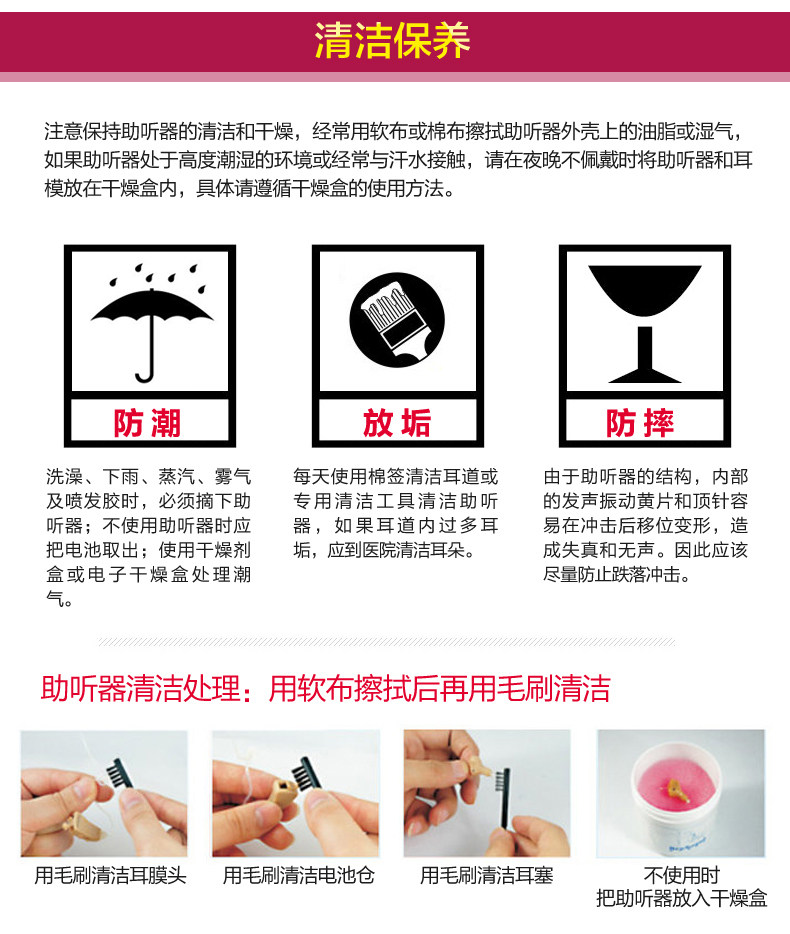 清洁保养

注意保持助听器的清洁和干燥，经常用软布或棉布擦拭助听器外壳上的油脂或湿气，如果助听器处于高度潮湿的环境或经常与汗水接触，请在夜晚不佩戴时将助听器和耳模放在干燥盒内，具体请遵循干燥盒的使用方法。

防潮

洗澡、下雨、蒸汽、雾气及喷发胶时，必须摘下助听器；不使用助听器时应把电池取出；使用干燥剂盒或电子干燥盒处理潮气。

放垢

每天使用棉签清洁耳道或专用清洁工具清洁助听器，如果耳道内过多耳垢，应到医院清洁耳朵。

防摔

由于助听器的结构，内部的发声振动黄片和顶针容易在冲击后移位变形，造成失真和无声。因此应该尽量防止跌落冲击。

助听器清洁处理：用软布擦拭后再用毛刷清洁

用毛刷清洁耳膜头

用毛刷清洁电池仓

用毛刷清洁耳塞

不使用时
把助听器放入干燥盒