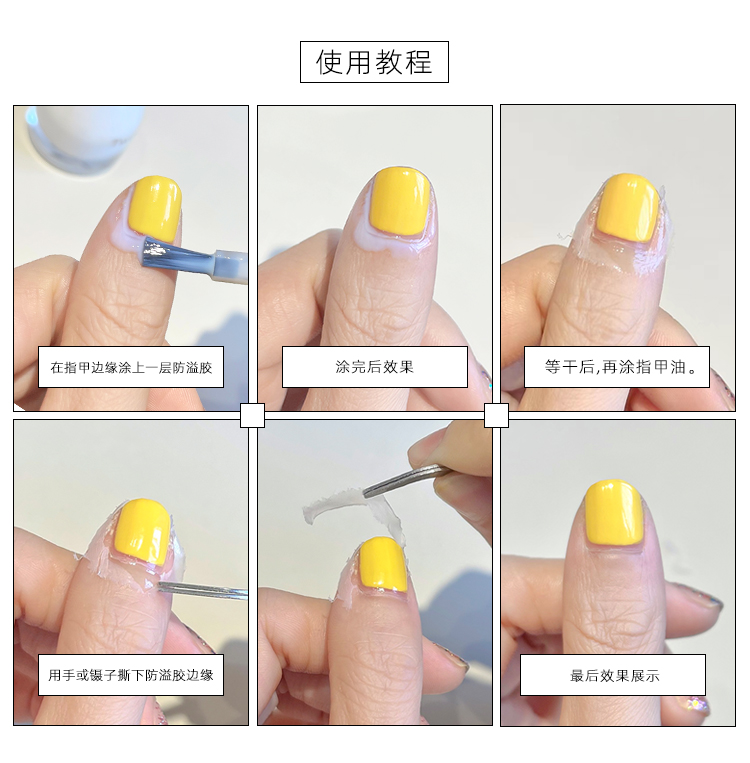 使用教程

在指甲边缘涂上一层防溢胶

涂完后效果

等干后,再涂指甲油。

用手或镊子撕下防溢胶边缘

最后效果展示