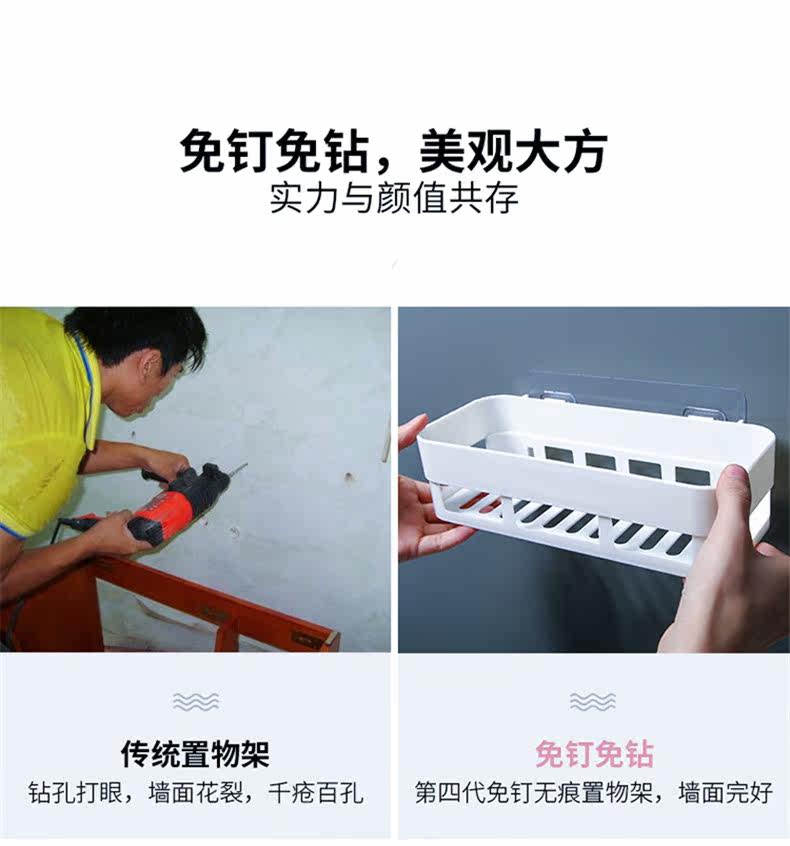 免钉免钻，美观大方
实力与颜值共存

传统置物架
钻孔打眼，墙面花裂，千疮百孔

免钉免钻
第四代免钉无痕置物架，墙面完好