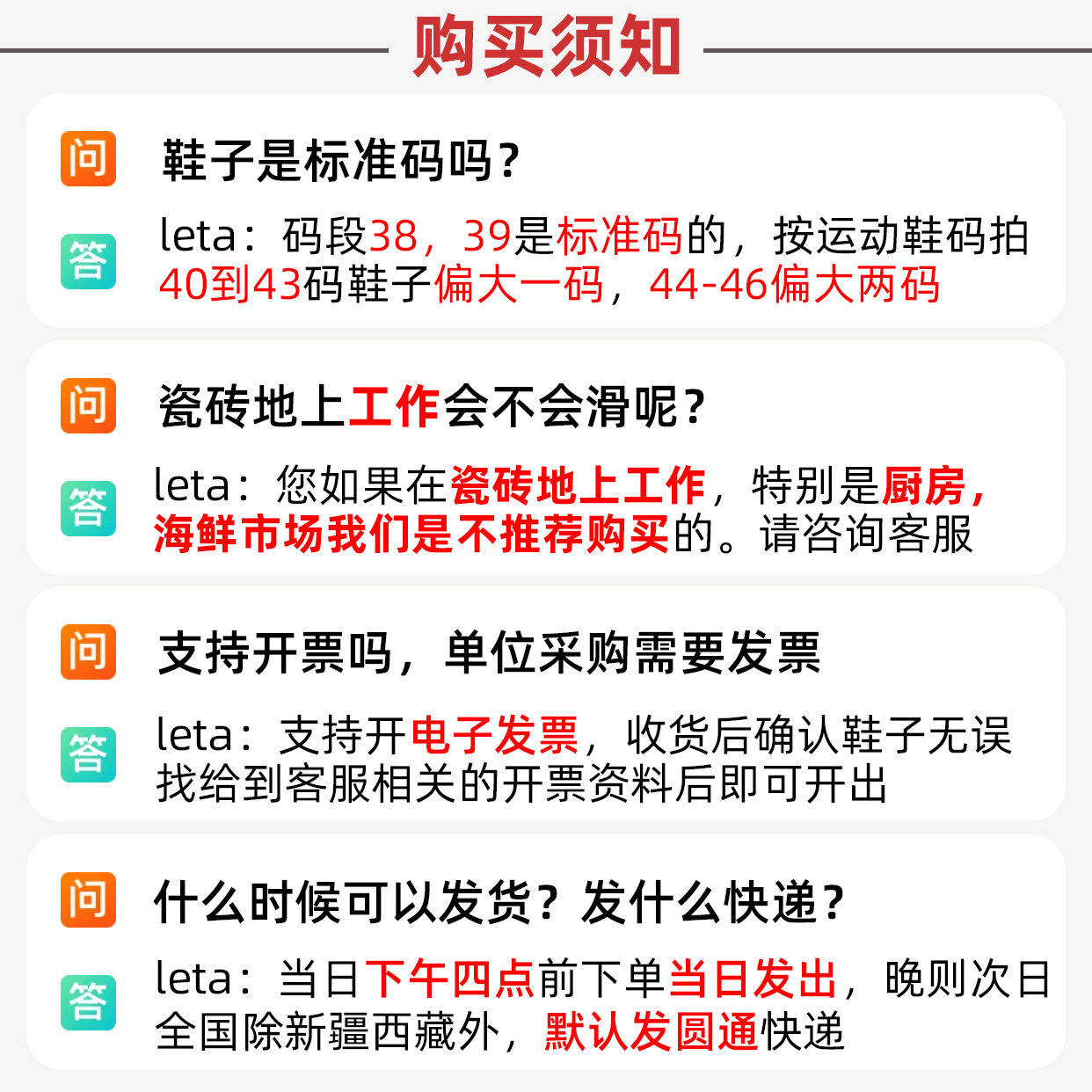 购买须知

问

鞋子是标准码吗?

答

leta:码段38,39是标准码的,按运动鞋码拍40到43码鞋子偏大一码,44-46偏大两码

问

瓷砖地上工作会不会滑呢?

答

leta:您如果在瓷砖地上工作,特别是厨房,海鲜市场我们是不推荐购买的。请咨询客服

问

支持开票吗,单位采购需要发票

答

leta:支持开电子发票,收货后确认鞋子无误找给到客服相关的开票资料后即可开出

问

什么时候可以发货?发什么快递?

答

leta:当日下午四点前下单当日发出,晚则次日全国除新疆西藏外,默认发圆通快递