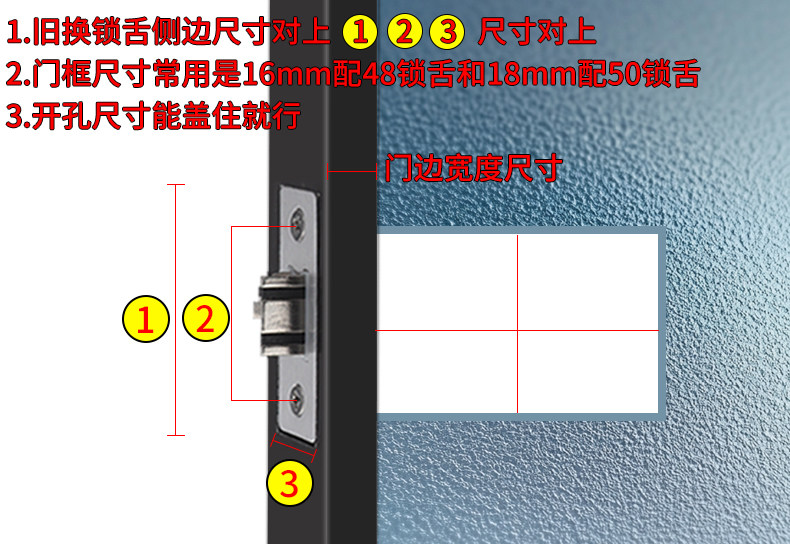 1.旧换锁舌侧边尺寸对上 1 2 3 尺寸对上
2.门框尺寸常用是16mm配48锁舌和18mm配50锁舌
3.开孔尺寸能盖住就行

门边宽度尺寸

1 2

3