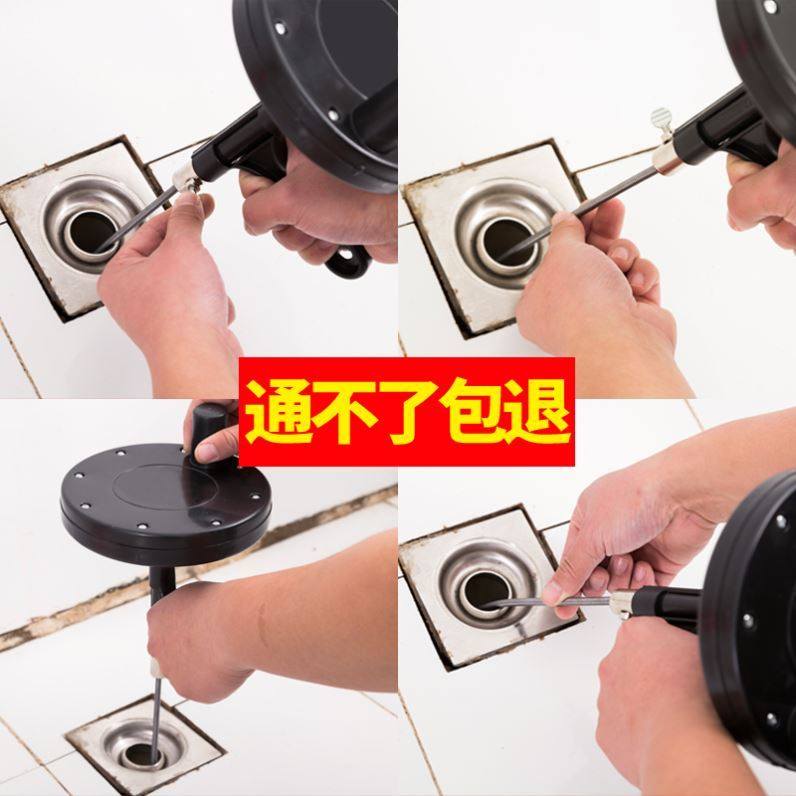 通不了包退