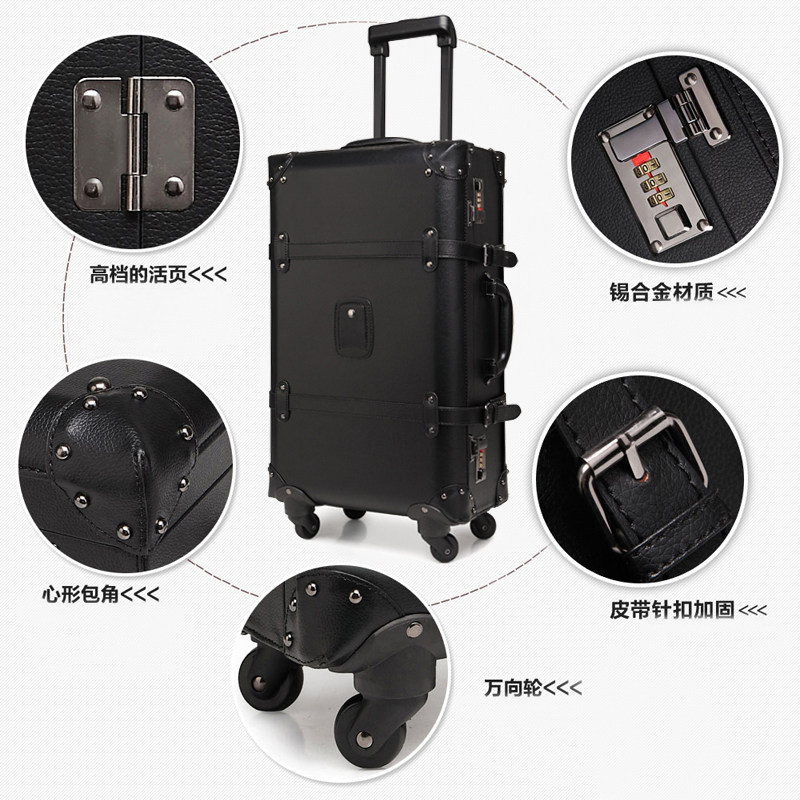 高档的活页<<<

锡合金材质 <<<

心形包角<<<

皮带针扣加固 <<<

万向轮<<<