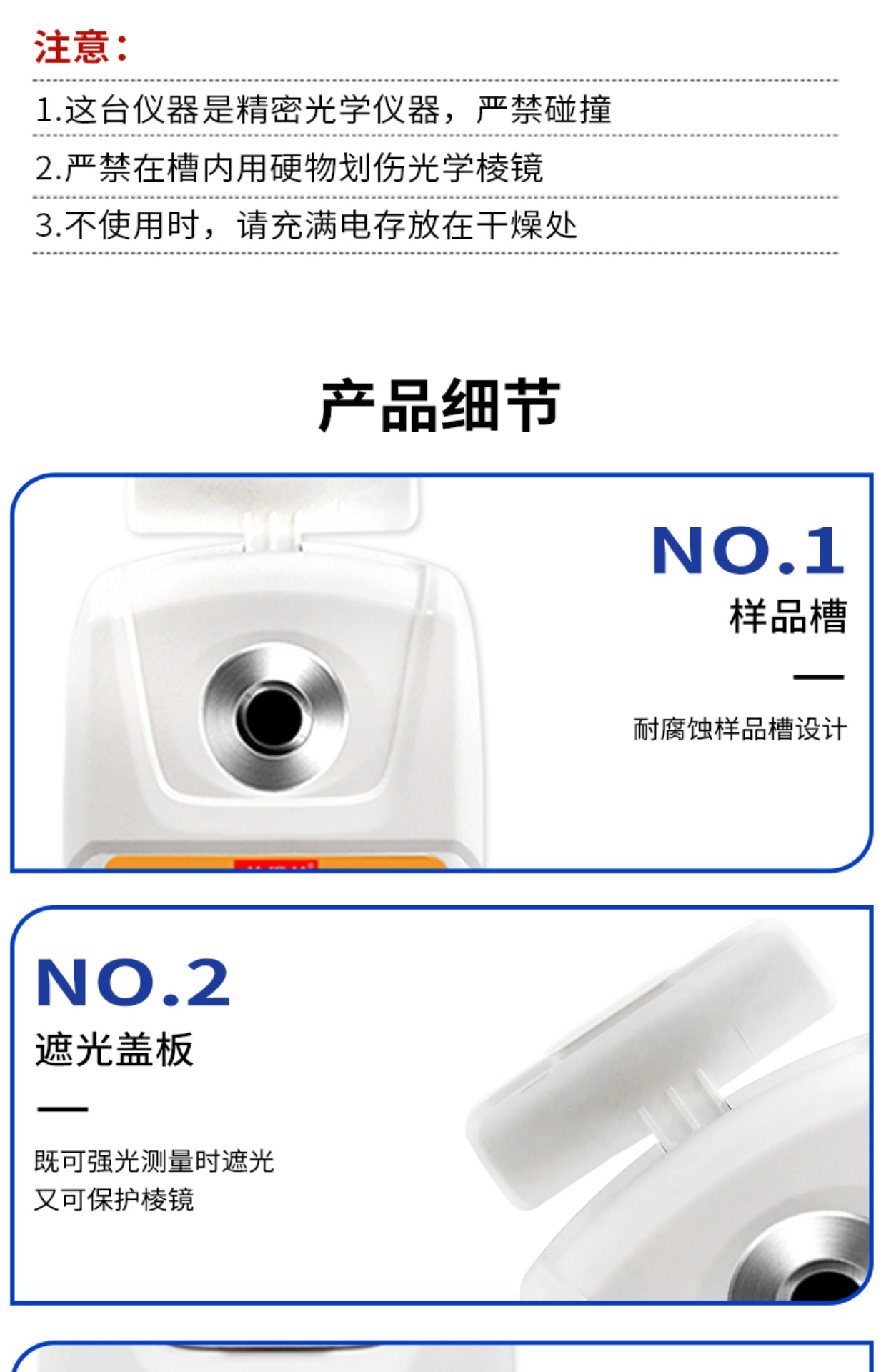 注意：

1.这台仪器是精密光学仪器，严禁碰撞

2.严禁在槽内用硬物划伤光学棱镜

3.不使用时，请充满电存放在干燥处

产品细节

NO.1
样品槽

耐腐蚀样品槽设计

NO.2
遮光盖板

既可强光测量时遮光
又可保护棱镜