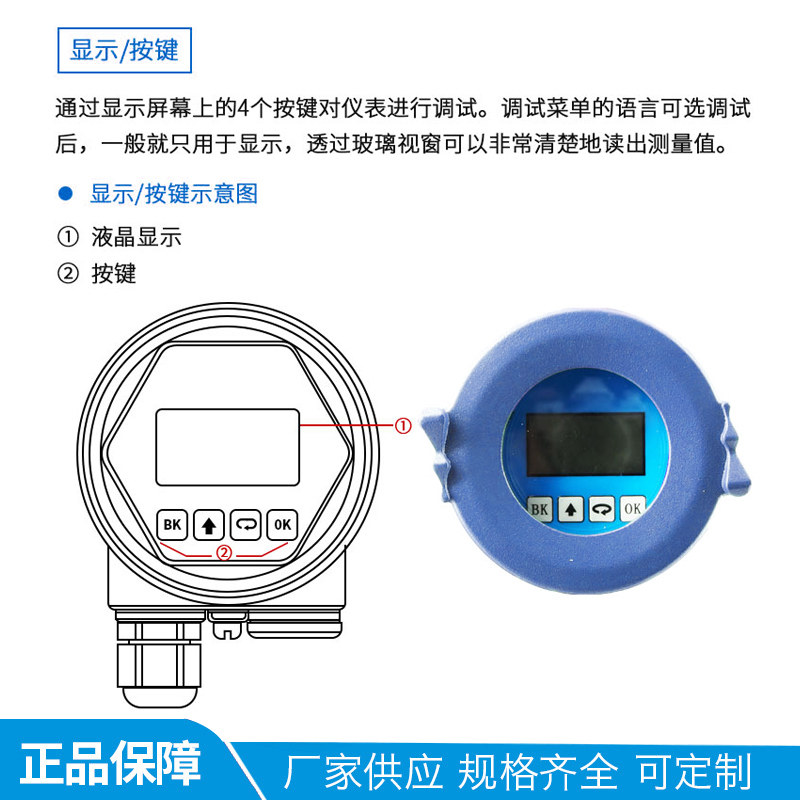 显示/按键

通过显示屏幕上的4个按键对仪表进行调试。调试菜单的语言可选调试后，一般就只用于显示，透过玻璃视窗可以非常清楚地读出测量值。

● 显示/按键示意图

① 液晶显示

② 按键

①

BK

OK

②

BK

OK

正品保障

厂家供应 规格齐全 可定制