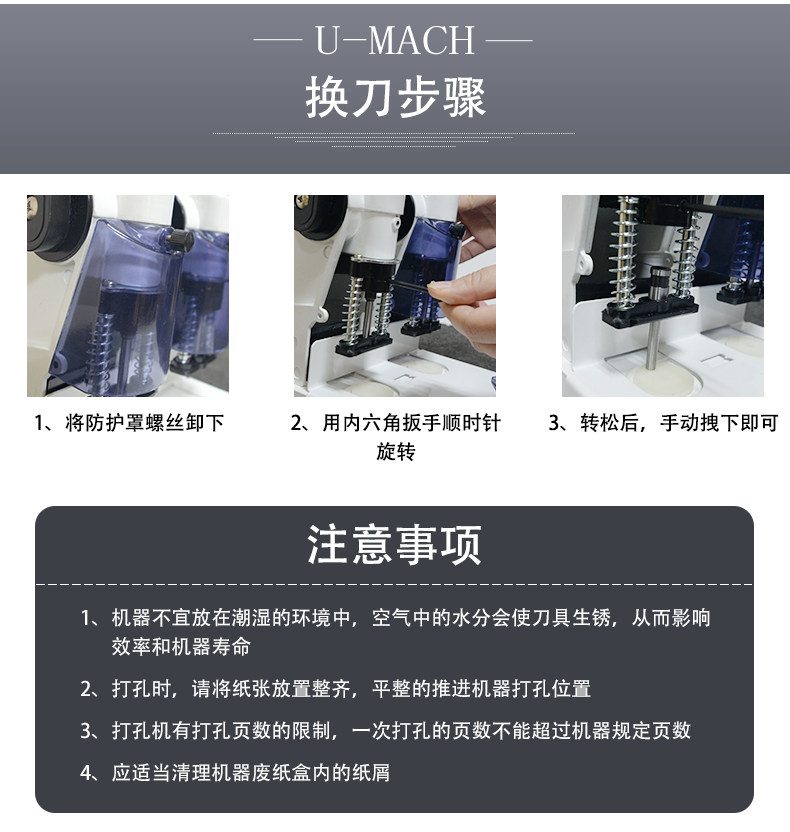 — U-MACH —

换刀步骤

1、将防护罩螺丝卸下

2、用内六角扳手顺时针旋转

3、转松后，手动拽下即可

注意事项

1、机器不宜放在潮湿的环境中，空气中的水分会使刀具生锈，从而影响效率和机器寿命

2、打孔时，请将纸张放置整齐，平整的推进机器打孔位置

3、打孔机有打孔页数的限制，一次打孔的页数不能超过机器规定页数

4、应适当清理机器废纸盒内的纸屑