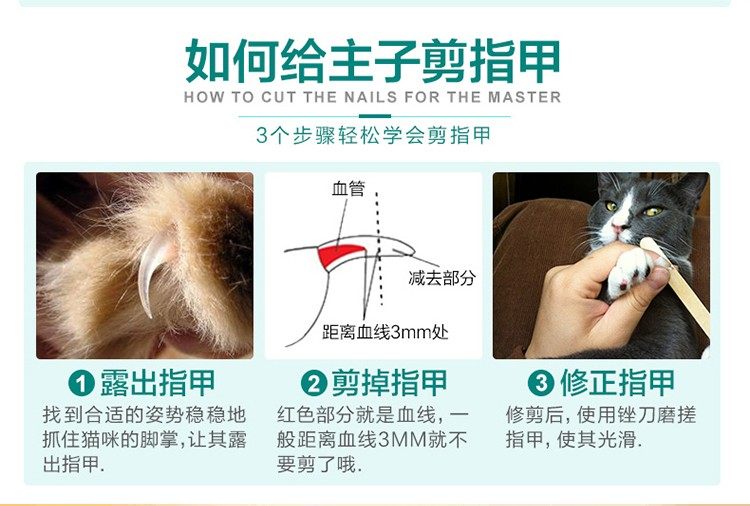 如何给主子剪指甲
HOW TO CUT THE NAILS FOR THE MASTER
3个步骤轻松学会剪指甲

血管
减去部分
距离血线3mm处

1 露出指甲
找到合适的姿势稳稳地抓住猫咪的脚掌，让其露出指甲.

2 剪掉指甲
红色部分就是血线，一般距离血线3MM就不要剪了哦.

3 修正指甲
修剪后，使用锉刀磨搓指甲，使其光滑.