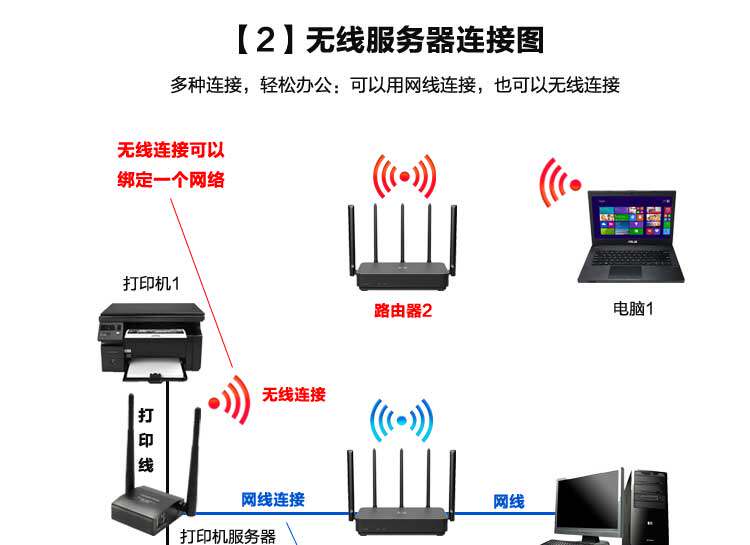 【2】无线服务器连接图

多种连接，轻松办公：可以用网线连接，也可以无线连接

无线连接可以绑定一个网络

打印机1

路由器2

电脑1

无线连接

打印线

网线连接

网线

打印机服务器