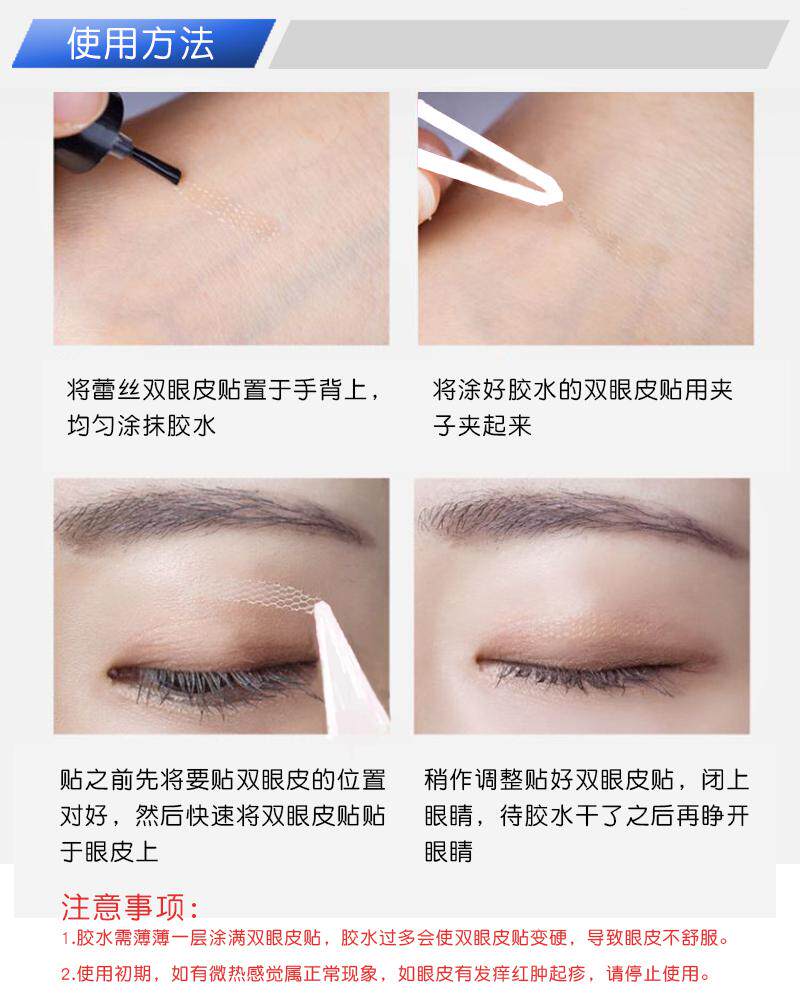 使用方法

将蕾丝双眼皮贴置于手背上，均匀涂抹胶水

将涂好胶水的双眼皮贴用夹子夹起来

贴之前先将要贴双眼皮的位置对好，然后快速将双眼皮贴贴于眼皮上

稍作调整贴好双眼皮贴，闭上眼睛，待胶水干了之后再睁开眼睛

注意事项：
1.胶水需薄薄一层涂满双眼皮贴，胶水过多会使双眼皮贴变硬，导致眼皮不舒服。
2.使用初期，如有微热感觉属正常现象，如眼皮有发痒红肿起疹，请停止使用。