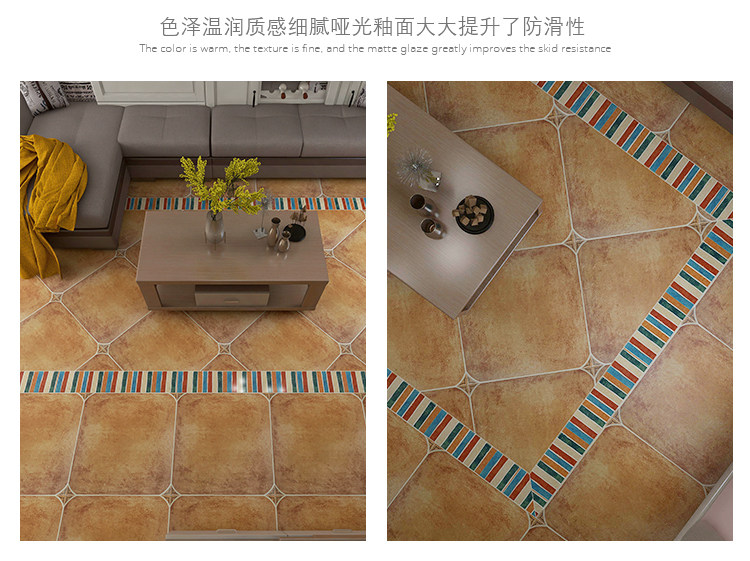 色泽温润质感细腻哑光釉面大大提升了防滑性

The color is warm, the texture is fine, and the matte glaze greatly improves the skid resistance