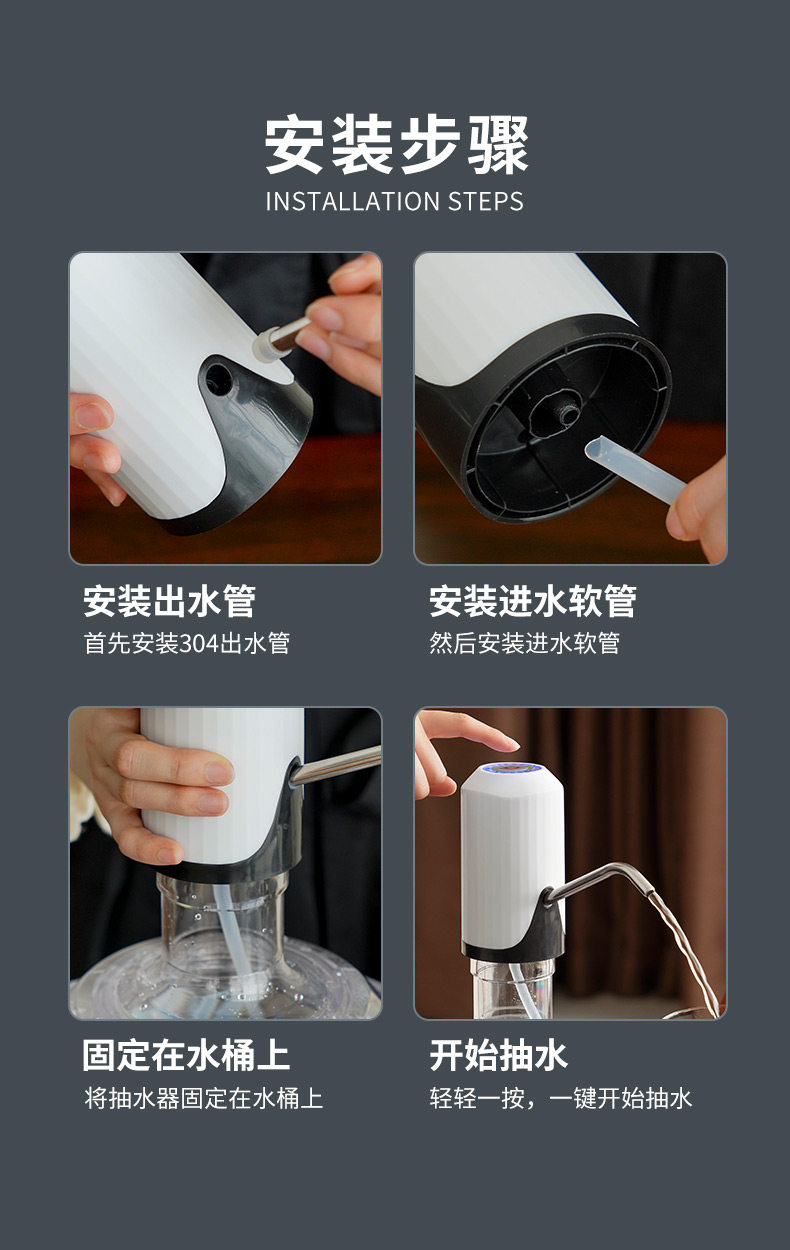 安装步骤
INSTALLATION STEPS

安装出水管
首先安装304出水管

安装进水软管
然后安装进水软管

固定在水桶上
将抽水器固定在水桶上

开始抽水
轻轻一按，一键开始抽水