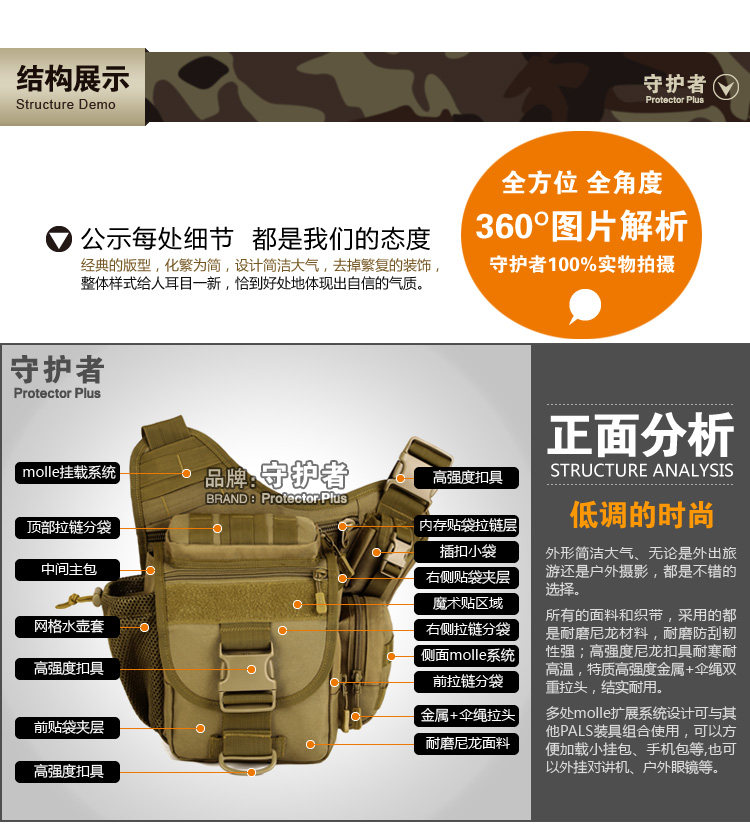 结构展示
Structure Demo

守护者
Protector Plus

公示每处细节 都是我们的态度
经典的版型，化繁为简，设计简洁大气，去掉繁复的装饰，整体样式给人耳目一新，恰到好处地体现出自信的气质。

全方位 全角度
360°图片解析
守护者100%实物拍摄

守护者
Protector Plus

品牌：守护者
BRAND：Protector Plus

molle挂载系统
顶部拉链分袋
中间主包
网格水壶套
高强度扣具
前贴袋夹层
高强度扣具

高强度扣具
内存贴袋拉链层
插扣小袋
右侧贴袋夹层
魔术贴区域
右侧拉链分袋
侧面molle系统
前拉链分袋
金属+伞绳拉头
耐磨尼龙面料

正面分析
STRUCTURE ANALYSIS

低调的时尚

外形简洁大气、无论是外出旅游还是户外摄影，都是不错的选择。

所有的面料和织带，采用的都是耐磨尼龙材料，耐磨防刮韧性强；高强度尼龙扣具耐寒耐高温，特质高强度金属+伞绳双重拉头，结实耐用。

多处molle扩展系统设计可与其他PALS装具组合使用，可以方便加载小挂包、手机包等,也可以外挂对讲机、户外眼镜等。