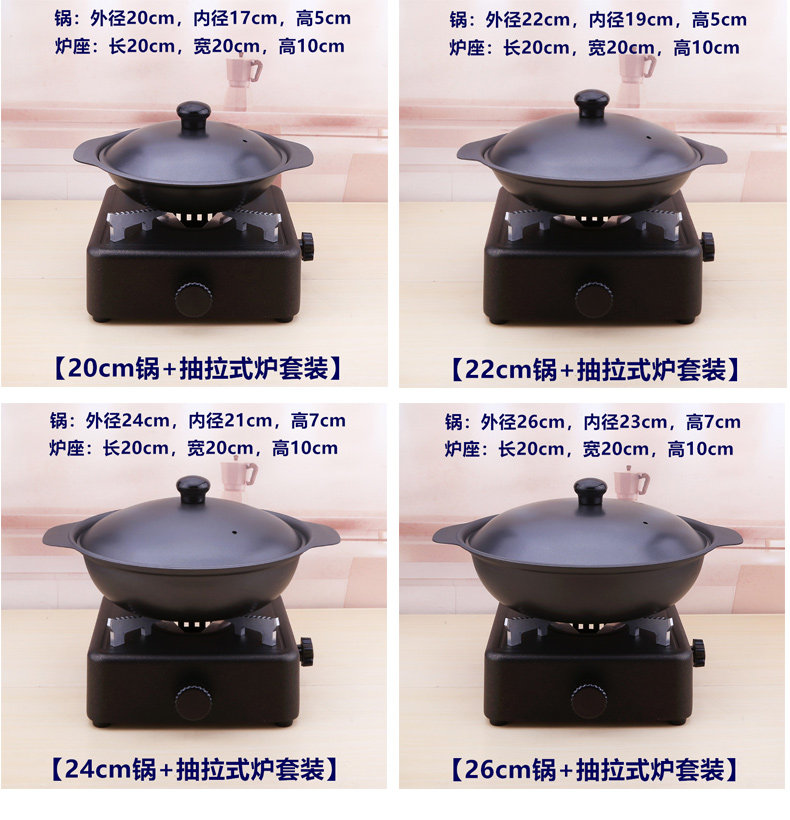 锅：外径20cm，内径17cm，高5cm
炉座：长20cm，宽20cm，高10cm

【20cm锅+抽拉式炉套装】

锅：外径22cm，内径19cm，高5cm
炉座：长20cm，宽20cm，高10cm

【22cm锅+抽拉式炉套装】

锅：外径24cm，内径21cm，高7cm
炉座：长20cm，宽20cm，高10cm

【24cm锅+抽拉式炉套装】

锅：外径26cm，内径23cm，高7cm
炉座：长20cm，宽20cm，高10cm

【26cm锅+抽拉式炉套装】