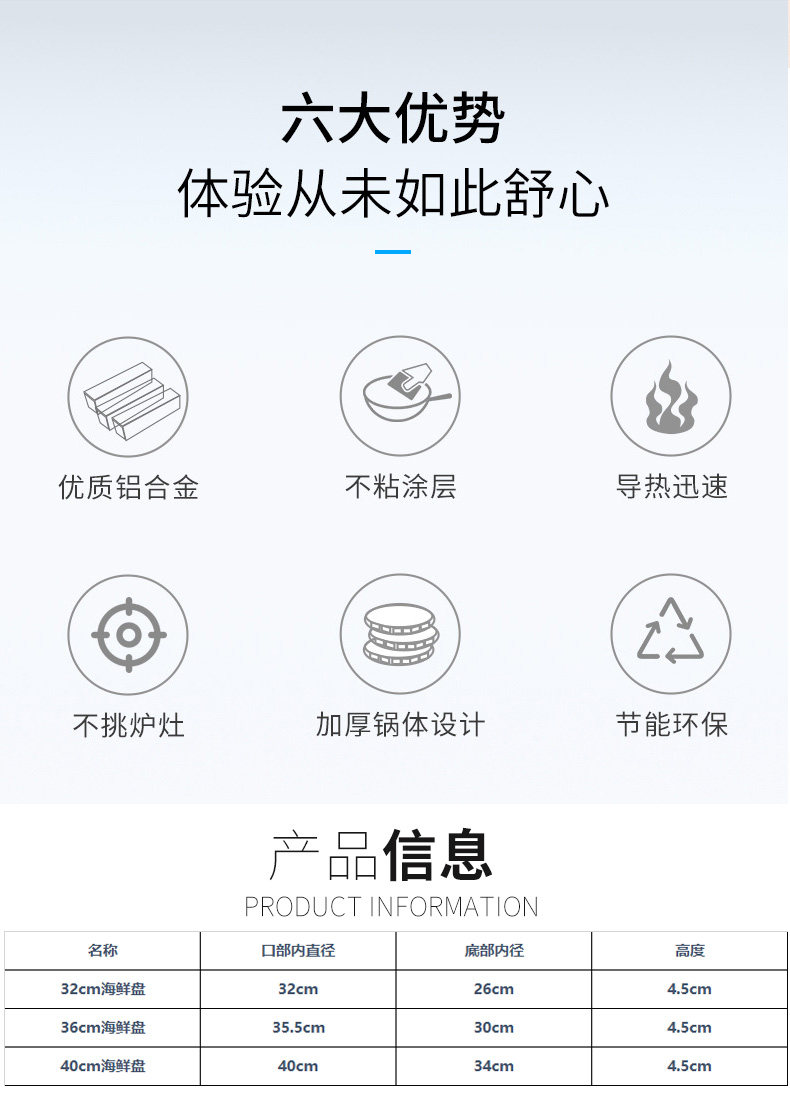 六大优势
体验从未如此舒心

优质铝合金

不粘涂层

导热迅速

不挑炉灶

加厚锅体设计

节能环保

产品信息
PRODUCT INFORMATION

| 名称 | 口部内直径 | 底部内径 | 高度 |
|---|---|---|---|
| 32cm海鲜盘 | 32cm | 26cm | 4.5cm |
| 36cm海鲜盘 | 35.5cm | 30cm | 4.5cm |
| 40cm海鲜盘 | 40cm | 34cm | 4.5cm |