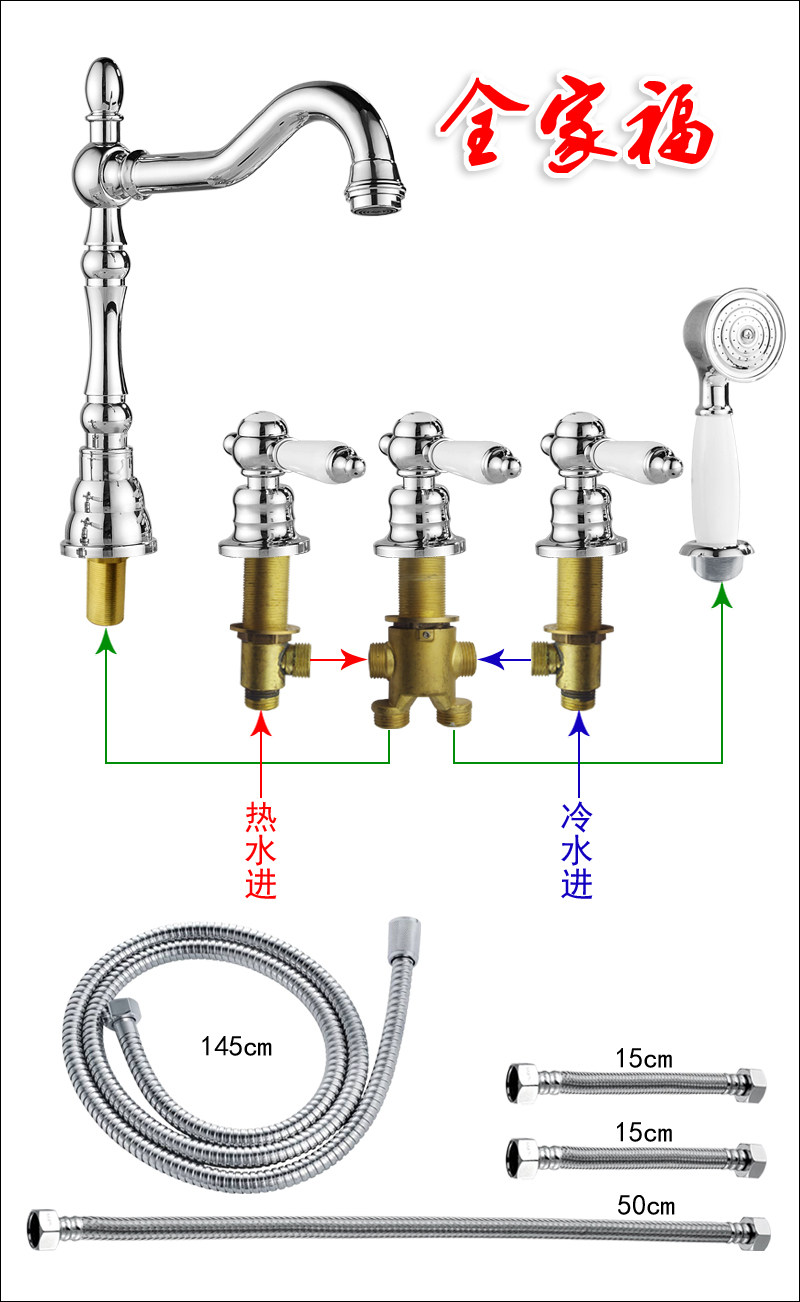 全家福

热水进

冷水进

145cm

15cm

15cm

50cm