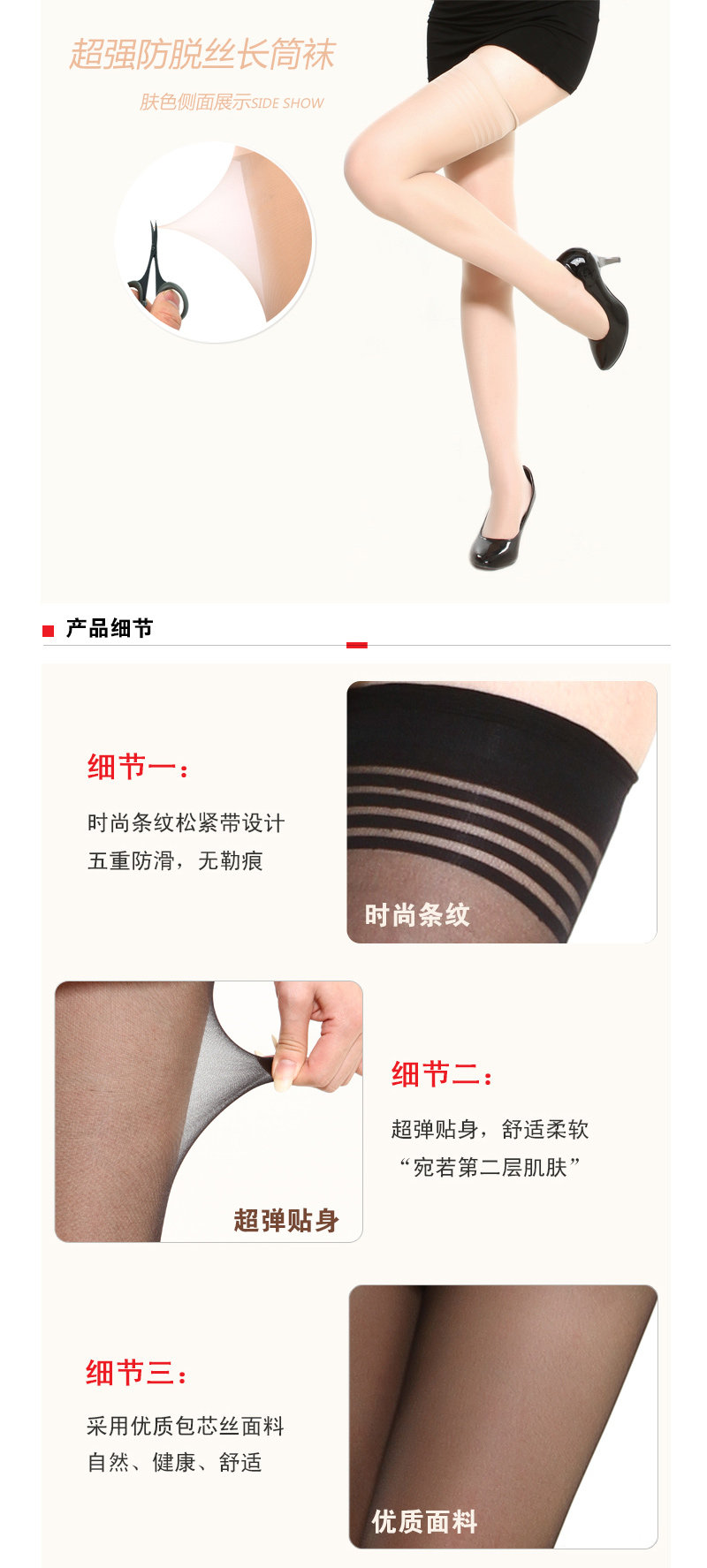 超强防脱丝长筒袜

肤色侧面展示SIDE SHOW

产品细节

细节一：

时尚条纹松紧带设计
五重防滑，无勒痕

时尚条纹

超弹贴身

细节二：

超弹贴身，舒适柔软
“宛若第二层肌肤”

细节三：

采用优质包芯丝面料
自然、健康、舒适

优质面料