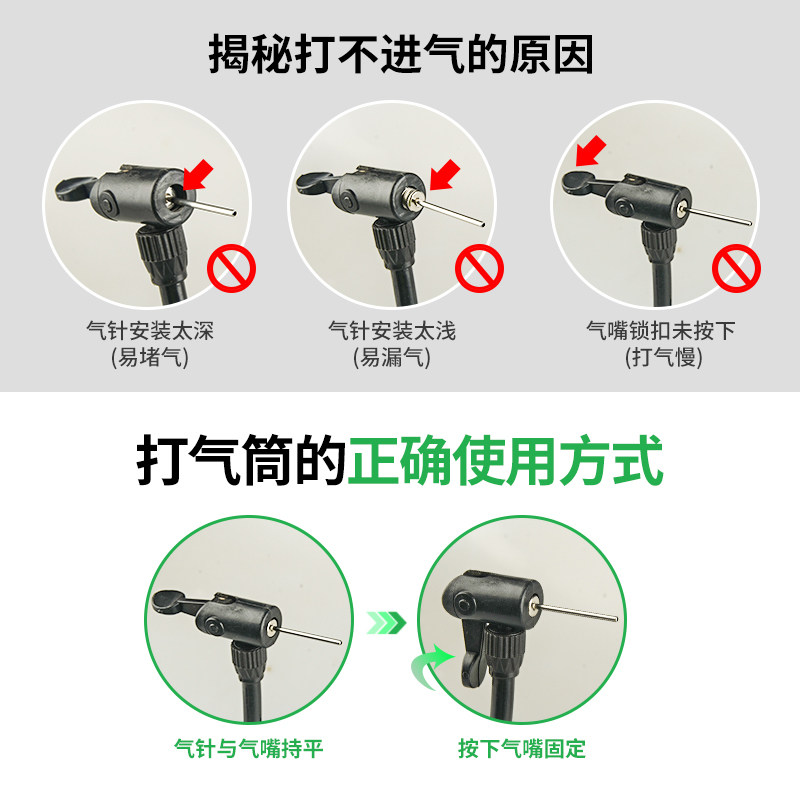 揭秘打不进气的原因

气针安装太深
(易堵气)

气针安装太浅
(易漏气)

气嘴锁扣未按下
(打气慢)

打气筒的正确使用方式

气针与气嘴持平

按下气嘴固定