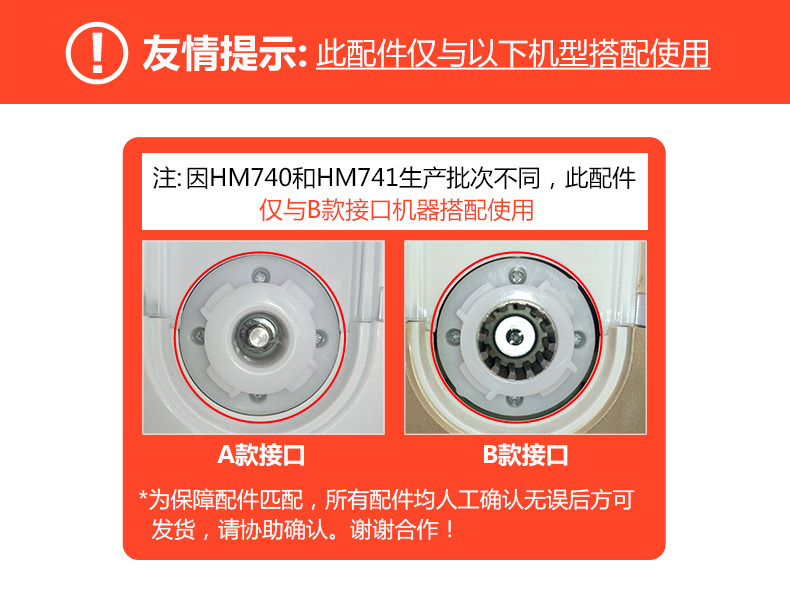 ! 友情提示: 此配件仅与以下机型搭配使用

注: 因HM740和HM741生产批次不同，此配件仅与B款接口机器搭配使用

A款接口

B款接口

*为保障配件匹配，所有配件均人工确认无误后方可发货，请协助确认。谢谢合作！