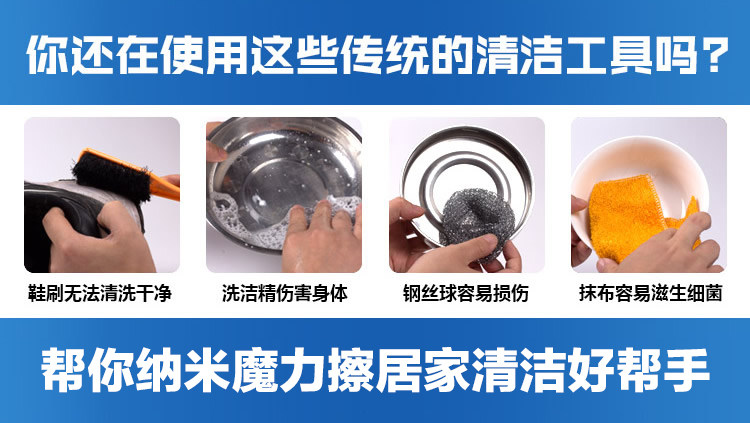 你还在使用这些传统的清洁工具吗？

鞋刷无法清洗干净

洗洁精伤害身体

钢丝球容易损伤

抹布容易滋生细菌

帮你纳米魔力擦居家清洁好帮手