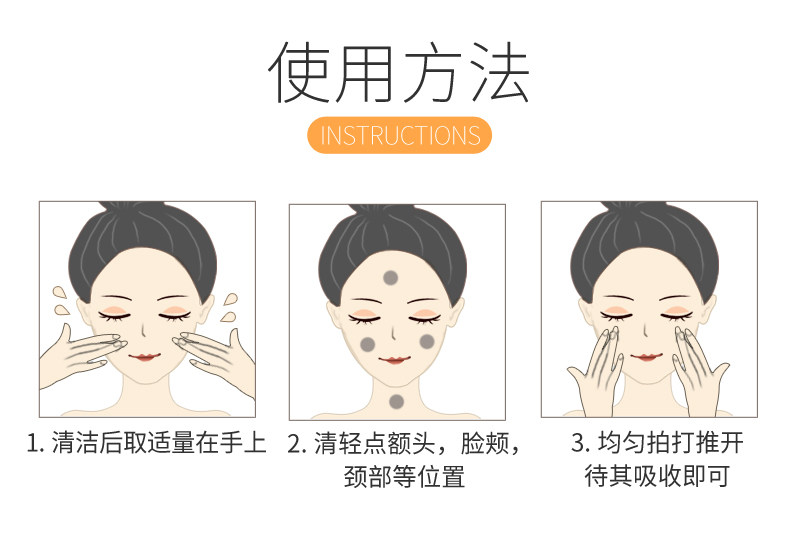 使用方法

INSTRUCTIONS

1. 清洁后取适量在手上

2. 清轻点额头，脸颊，颈部等位置

3. 均匀拍打推开待其吸收即可