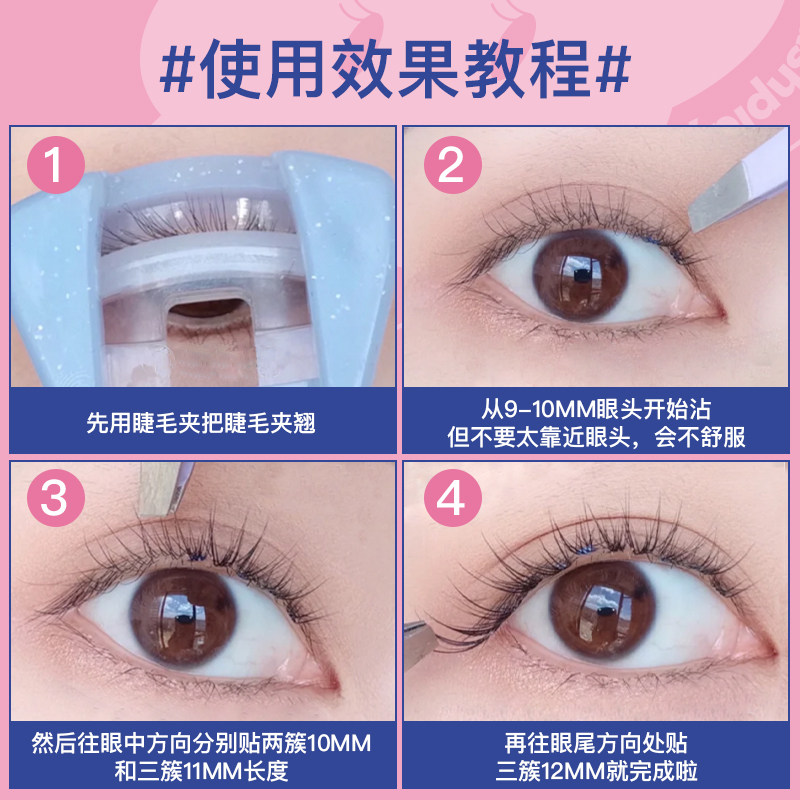 #使用效果教程#

1
先用睫毛夹把睫毛夹翘

2
从9-10MM眼头开始沾
但不要太靠近眼头，会不舒服

3
然后往眼中方向分别贴两簇10MM
和三簇11MM长度

4
再往眼尾方向处贴
三簇12MM就完成啦