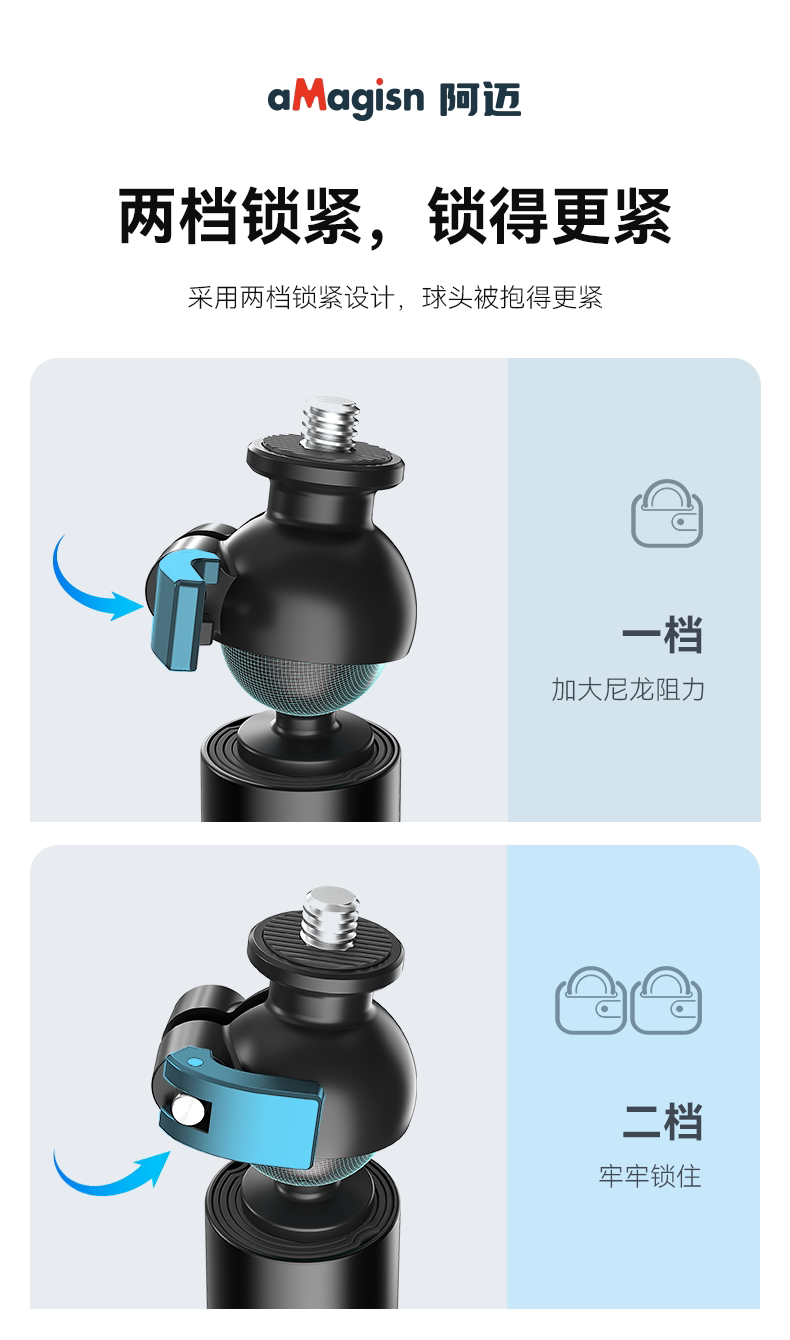 aMagisn 阿迈

两档锁紧，锁得更紧

采用两档锁紧设计，球头被抱得更紧

一档

加大尼龙阻力

二档

牢牢锁住