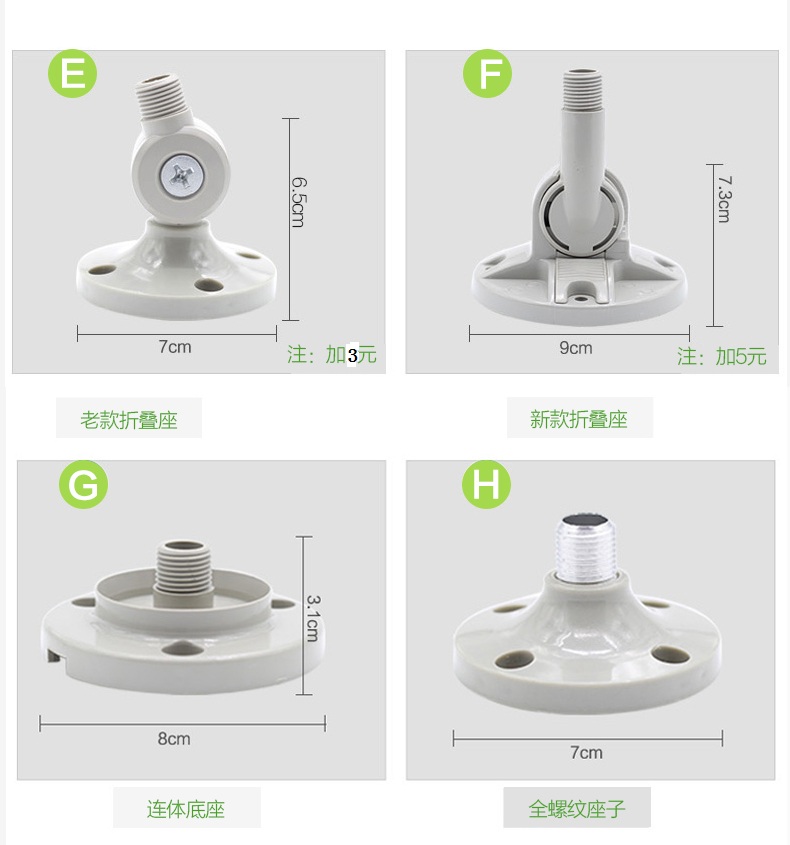 E

6.5cm

7cm

注：加3元

老款折叠座

F

7.3cm

9cm

注：加5元

新款折叠座

G

3.1cm

8cm

连体底座

H

7cm

全螺纹座子