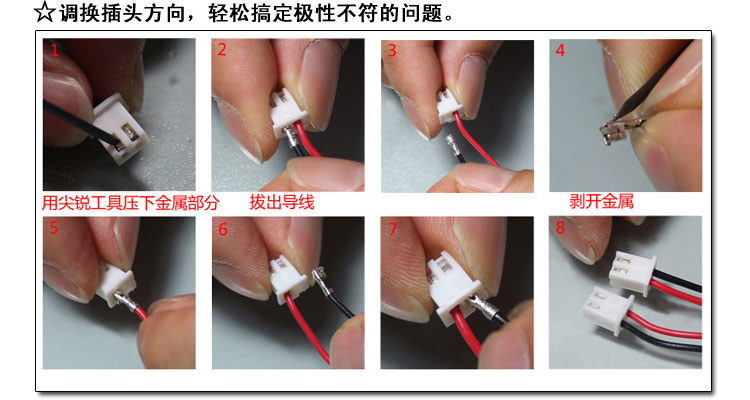 ☆调换插头方向，轻松搞定极性不符的问题。

1

2

3

4

用尖锐工具压下金属部分

拔出导线

剥开金属

5

6

7

8